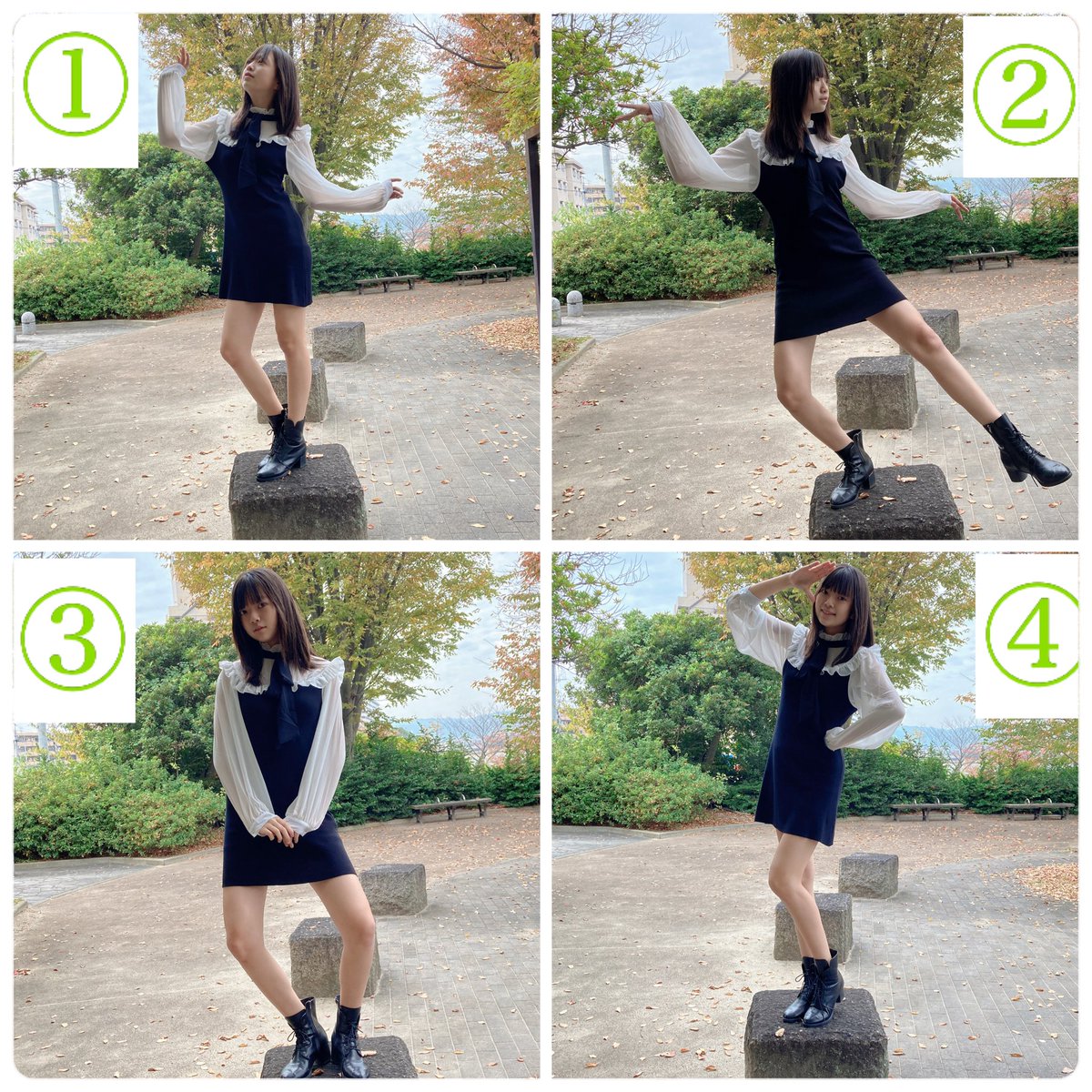 ①
②
③
④