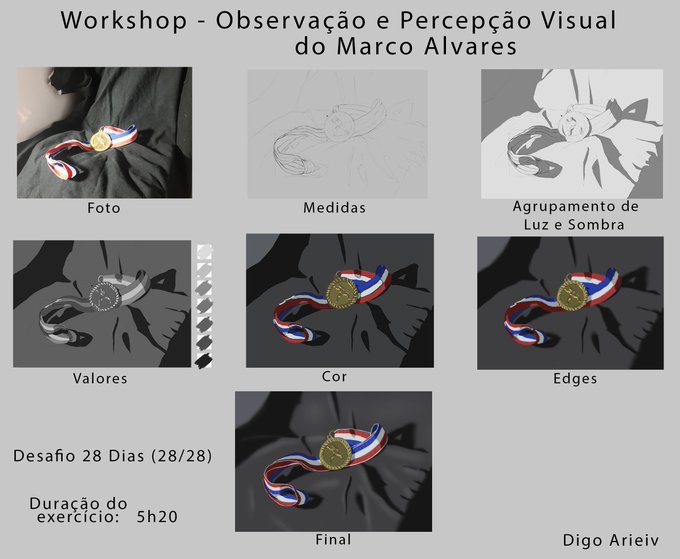 Workshop - Observação e Percepção Visual do Marco Alvares

Foto

Medidas

Agrupamento de Luz e Sombra

Valores

Cor

Edges

Desafio 28 Dias (28/28)

Duração do exercício: 5h20

Final

Digo Arieiv