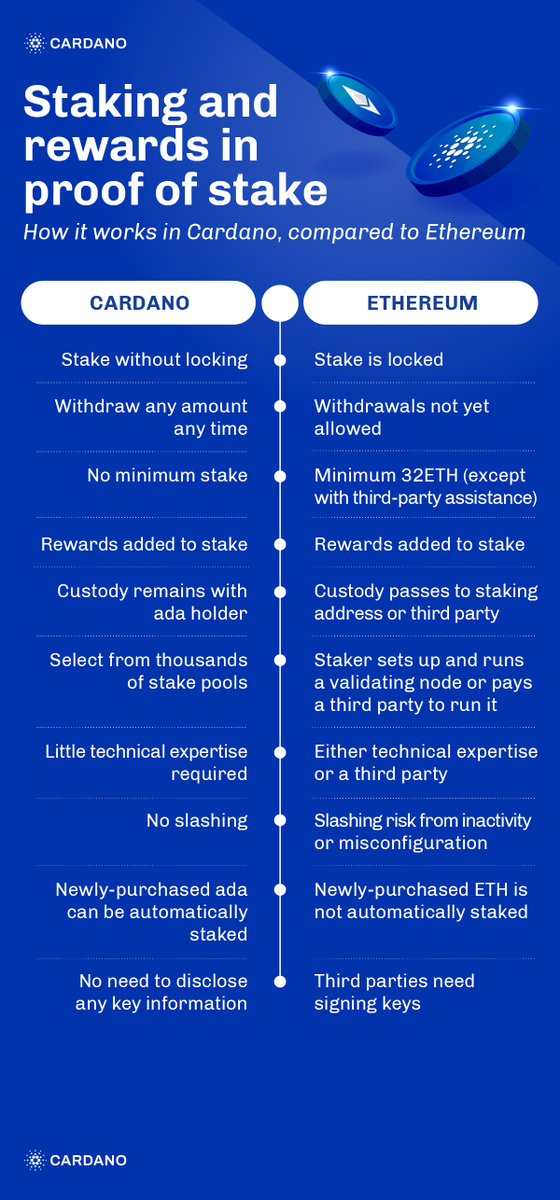 CARDANO

Staking and rewards in proof of stake

How it works in Cardano, compared to Ethereum

| CARDANO | ETHEREUM |
|---|---|
| Stake without locking | Stake is locked |
| Withdraw any amount any time | Withdrawals not yet allowed |
| No minimum stake | Minimum 32ETH (except with third-party assistance) |
| Rewards added to stake | Rewards added to stake |
| Custody remains with ada holder | Custody passes to staking address or third party |
| Select from thousands of stake pools | Staker sets up and runs a validating node or pays a third party to run it |
| Little technical expertise required | Either technical expertise or a third party |
| No slashing | Slashing risk from inactivity or misconfiguration |
| Newly-purchased ada can be automatically staked | Newly-purchased ETH is not automatically staked |
| No need to disclose any key information | Third parties need signing keys |

CARDANO