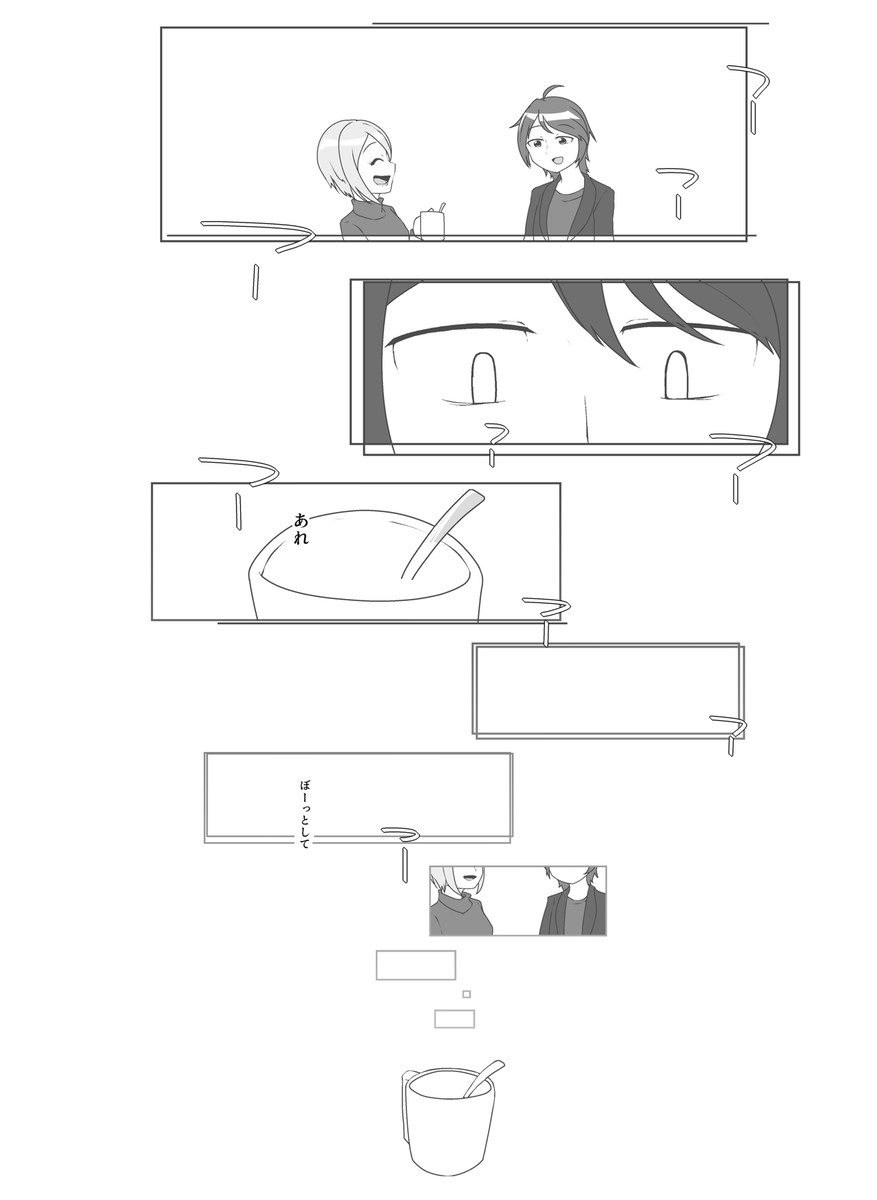 あれ

ぼーっとして