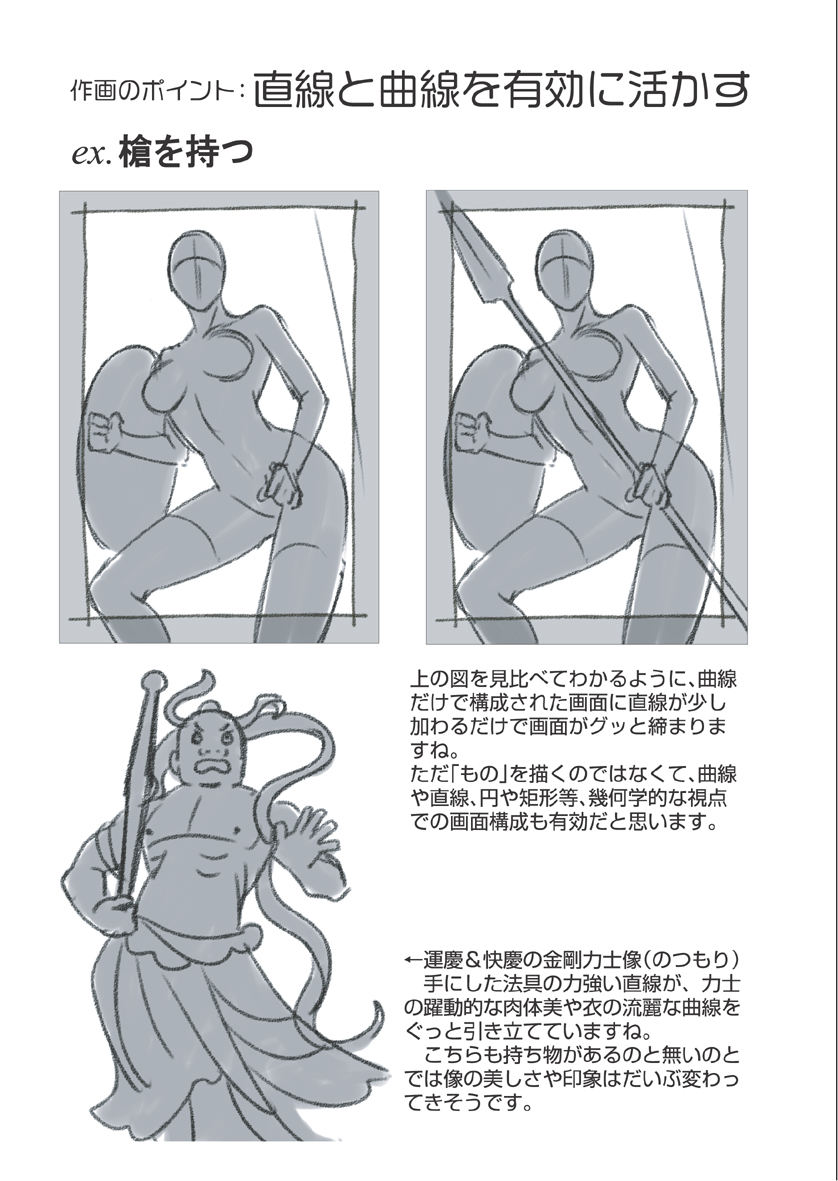 作画のポイント：直線と曲線を有効に活かす

ex. 槍を持つ

上の図を見比べてわかるように、曲線だけで構成された画面に直線が少し加わるだけで画面がグッと締まりますね。
ただ「もの」を描くのではなくて、曲線や直線、円や矩形等、幾何学的な視点での画面構成も有効だと思います。

←運慶＆快慶の金剛力士像（のつもり）
手にした法具の力強い直線が、力士の躍動的な肉体美や衣の流麗な曲線をぐっと引き立てていますね。
こちらも持ち物があるのと無いのとでは像の美しさや印象はだいぶ変わってきそうです。