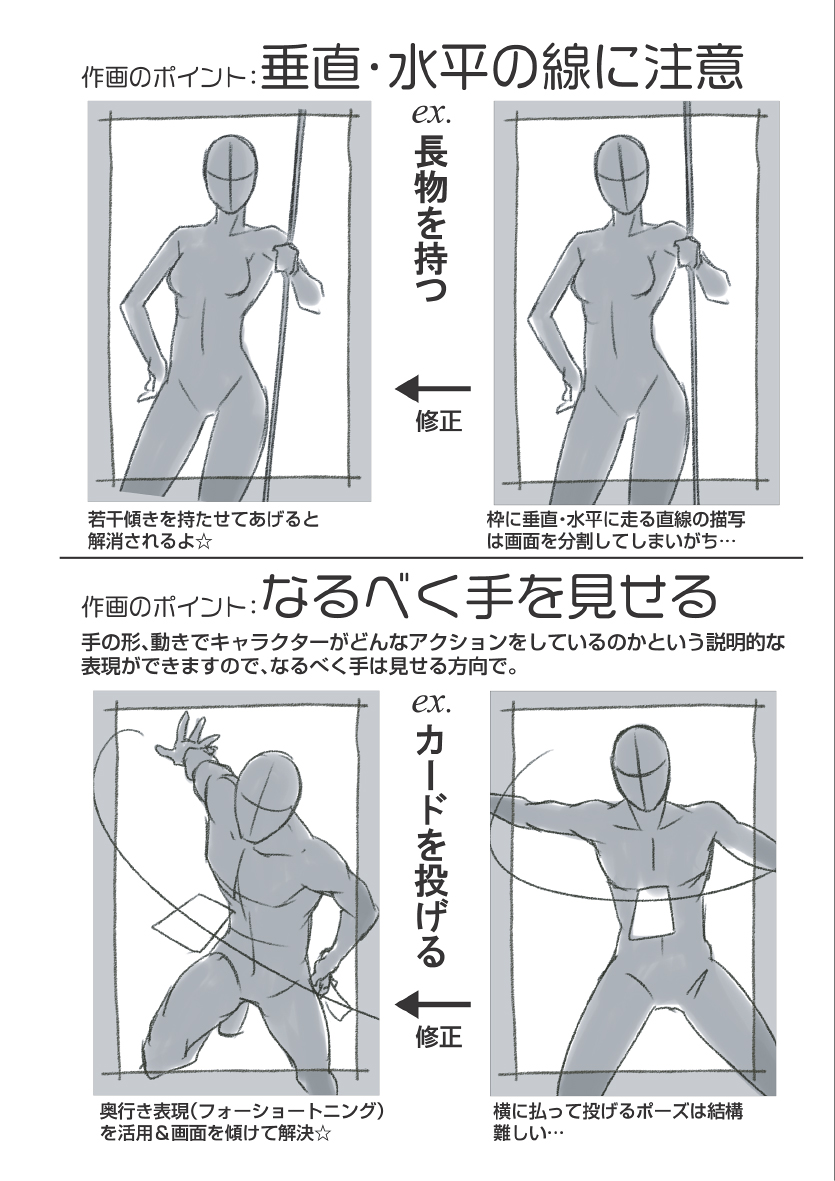 作画のポイント:垂直・水平の線に注意

ex.
長物を持つ

修正

若干傾きを持たせてあげると解消されるよ☆

枠に垂直・水平に走る直線の描写は画面を分割してしまいがち…

作画のポイント:なるべく手を見せる

手の形、動きでキャラクターがどんなアクションをしているのかという説明的な表現ができますので、なるべく手は見せる方向で。

ex.
カードを投げる

修正

奥行き表現(フォーショートニング)を活用&画面を傾けて解決☆

横に払って投げるポーズは結構難しい…