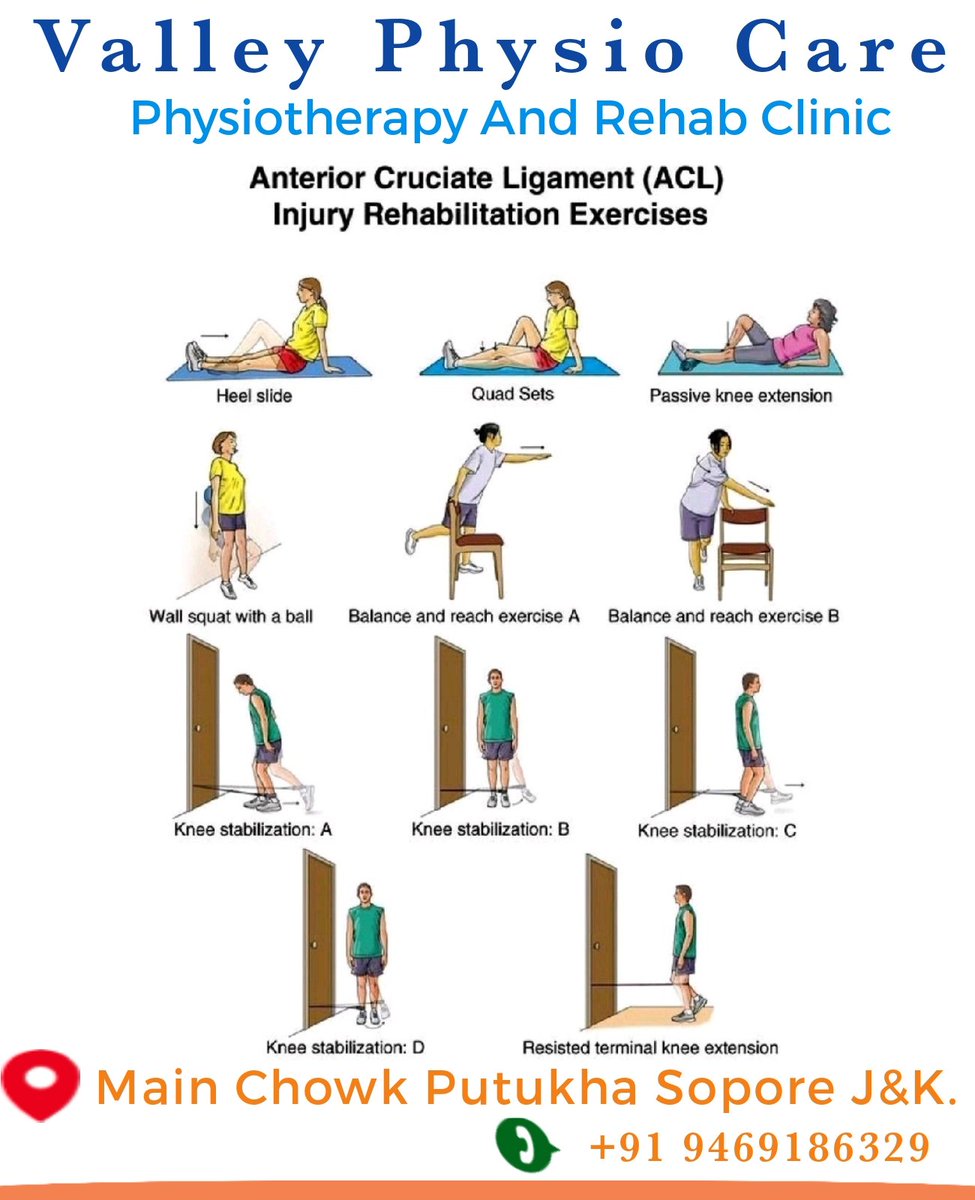 Valley Physio Care
Physiotherapy And Rehab Clinic

Anterior Cruciate Ligament (ACL)
Injury Rehabilitation Exercises

Heel slide
Quad Sets
Passive knee extension

Wall squat with a ball
Balance and reach exercise A
Balance and reach exercise B

Knee stabilization: A
Knee stabilization: B
Knee stabilization: C

Knee stabilization: D
Resisted terminal knee extension

Main Chowk Putukha Sopore J&K.
+91 9469186329