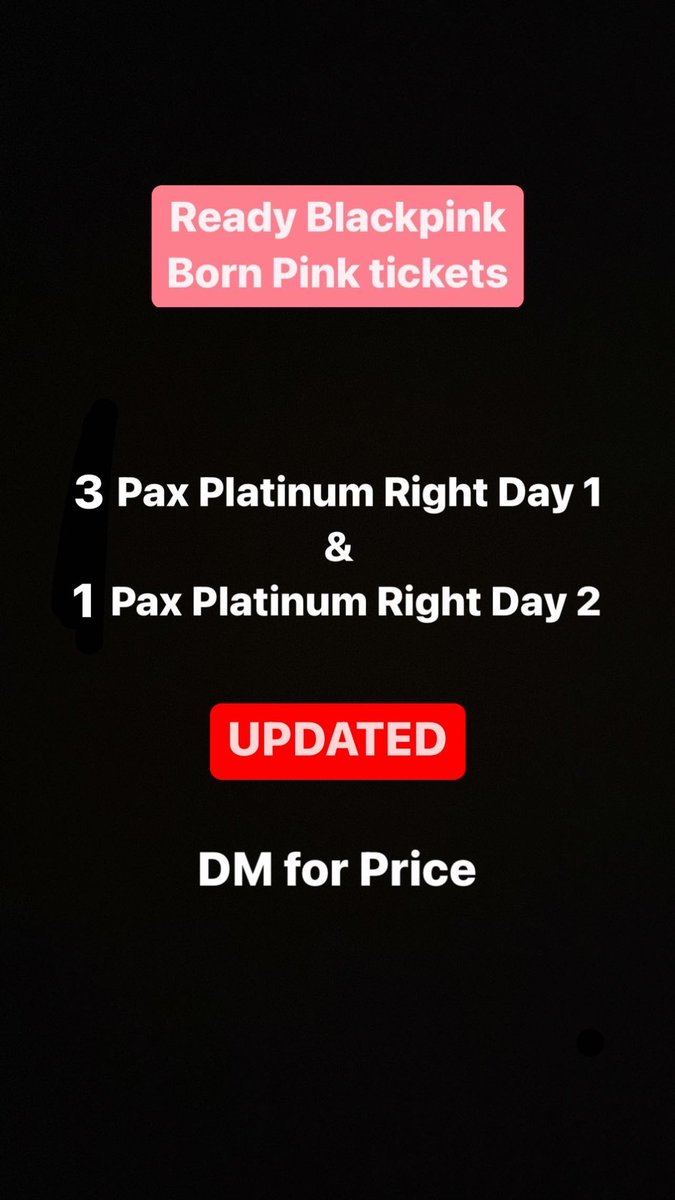 Ready Blackpink Born Pink tickets

3 Pax Platinum Right Day 1
&
1 Pax Platinum Right Day 2

UPDATED

DM for Price