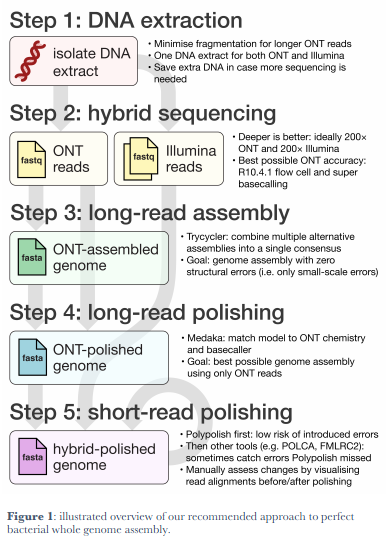 Step 1: DNA extraction

isolate DNA extract

• Minimise fragmentation for longer ONT reads
• One DNA extract for both ONT and Illumina
• Save extra DNA in case more sequencing is needed

Step 2: hybrid sequencing

fastq
ONT reads

fastq
Illumina reads

• Deeper is better: ideally 200× ONT and 200× Illumina
• Best possible ONT accuracy: R10.4.1 flow cell and super basecalling

Step 3: long-read assembly

fasta
ONT-assembled genome

• Trycycler: combine multiple alternative assemblies into a single consensus
• Goal: genome assembly with zero structural errors (i.e. only small-scale errors)

Step 4: long-read polishing

fasta
ONT-polished genome

• Medaka: match model to ONT chemistry and basecaller
• Goal: best possible genome assembly using only ONT reads

Step 5: short-read polishing

fasta
hybrid-polished genome

• Polypolish first: low risk of introduced errors
• Then other tools (e.g. POLCA, FMLRC2): sometimes catch errors Polypolish missed
• Manually assess changes by visualising read alignments before/after polishing

**Figure 1**: illustrated overview of our recommended approach to perfect bacterial whole genome assembly.