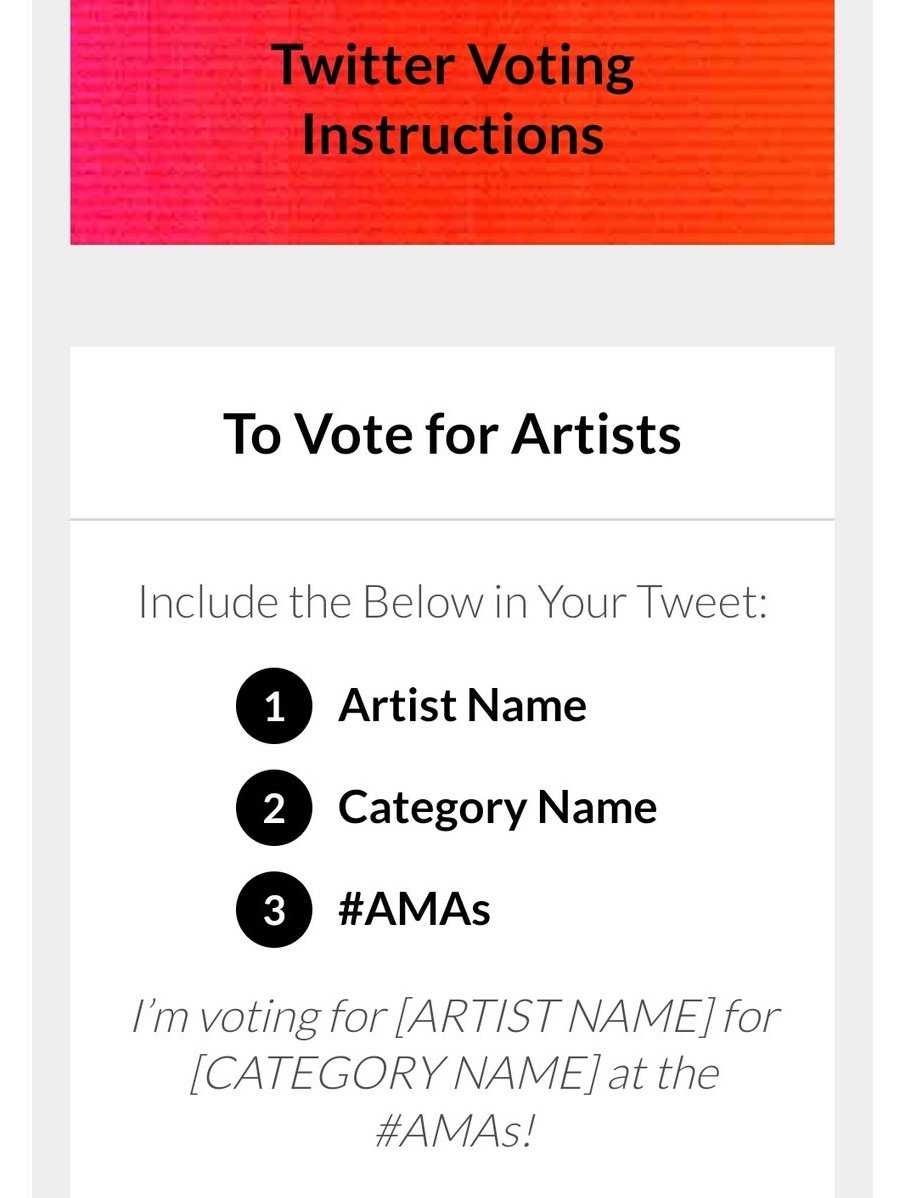 Twitter Voting Instructions

To Vote for Artists

Include the Below in Your Tweet:

1 Artist Name

2 Category Name

3 #AMAs

I'm voting for [ARTIST NAME] for [CATEGORY NAME] at the #AMAs!