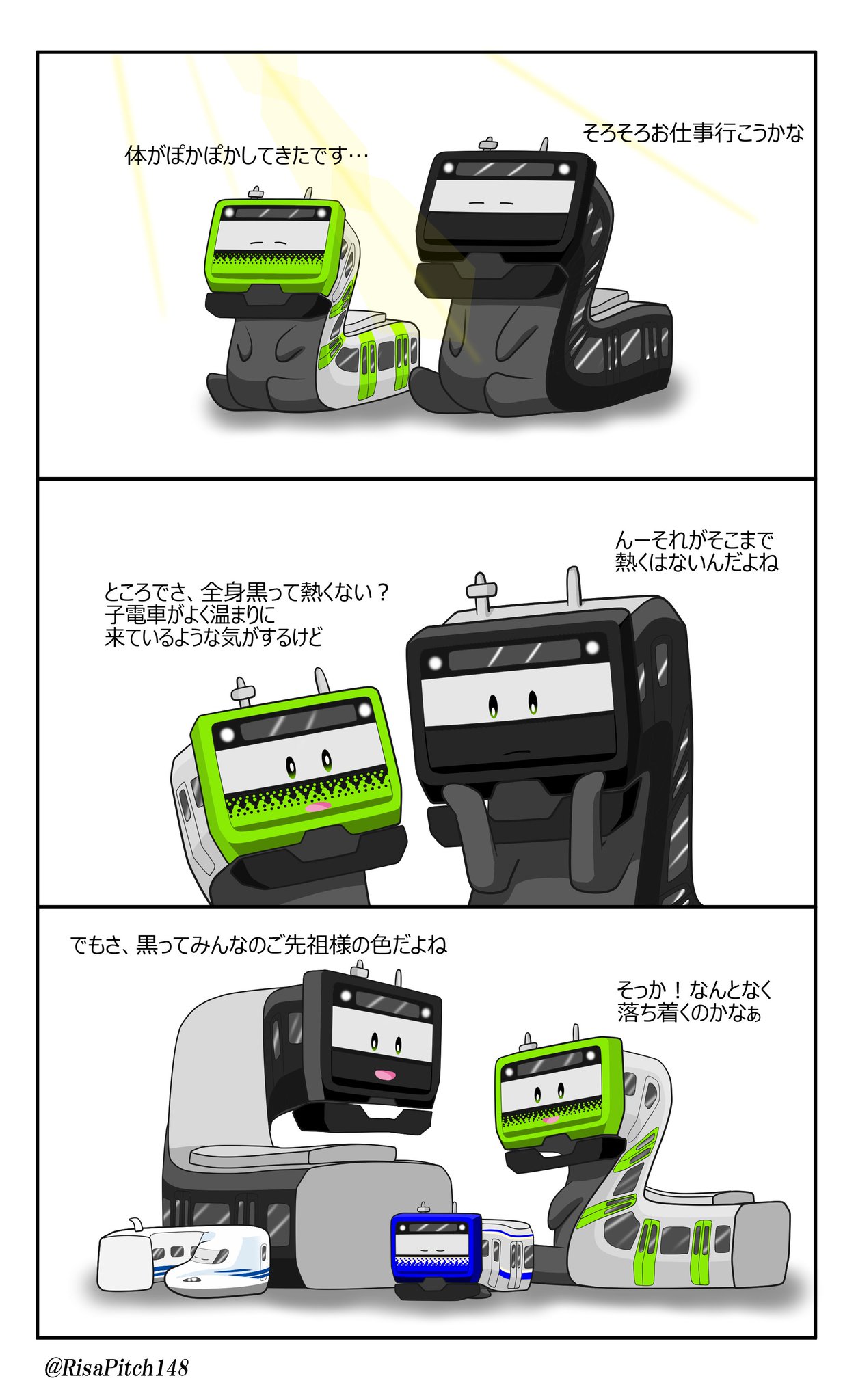 体がぽかぽかしてきたです…

そろそろお仕事行こうかな

ところでさ、全身黒って熱くない？
子電車がよく温まりに
来ているような気がするけど

んーそれがそこまで
熱くはないんだよね

でもさ、黒ってみんなのご先祖様の色だよね

そっか！なんとなく
落ち着くのかなぁ

@RisaPitch148