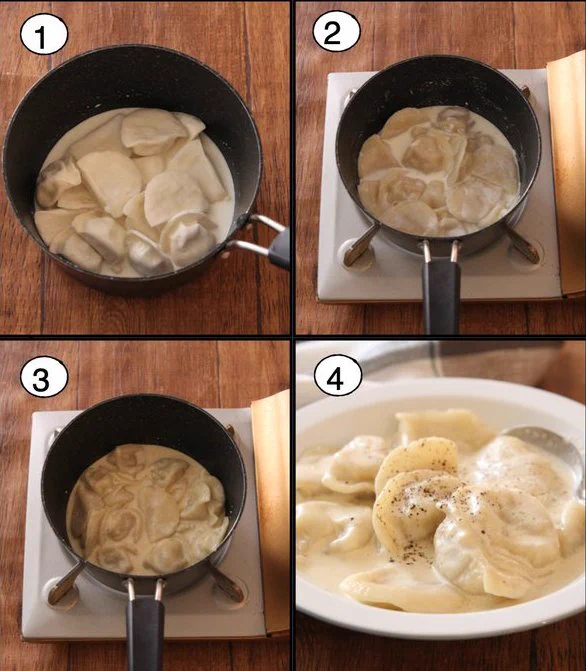 1
2
3
4