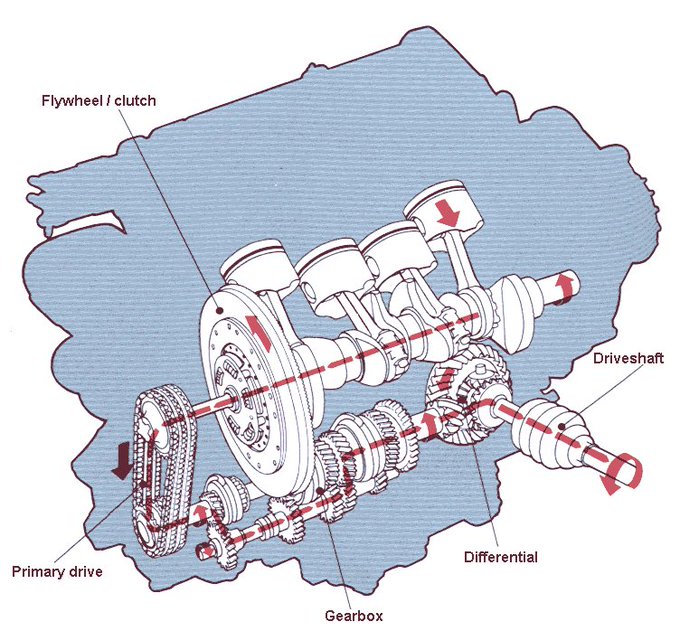 Flywheel / clutch

Driveshaft

Primary drive

Differential

Gearbox