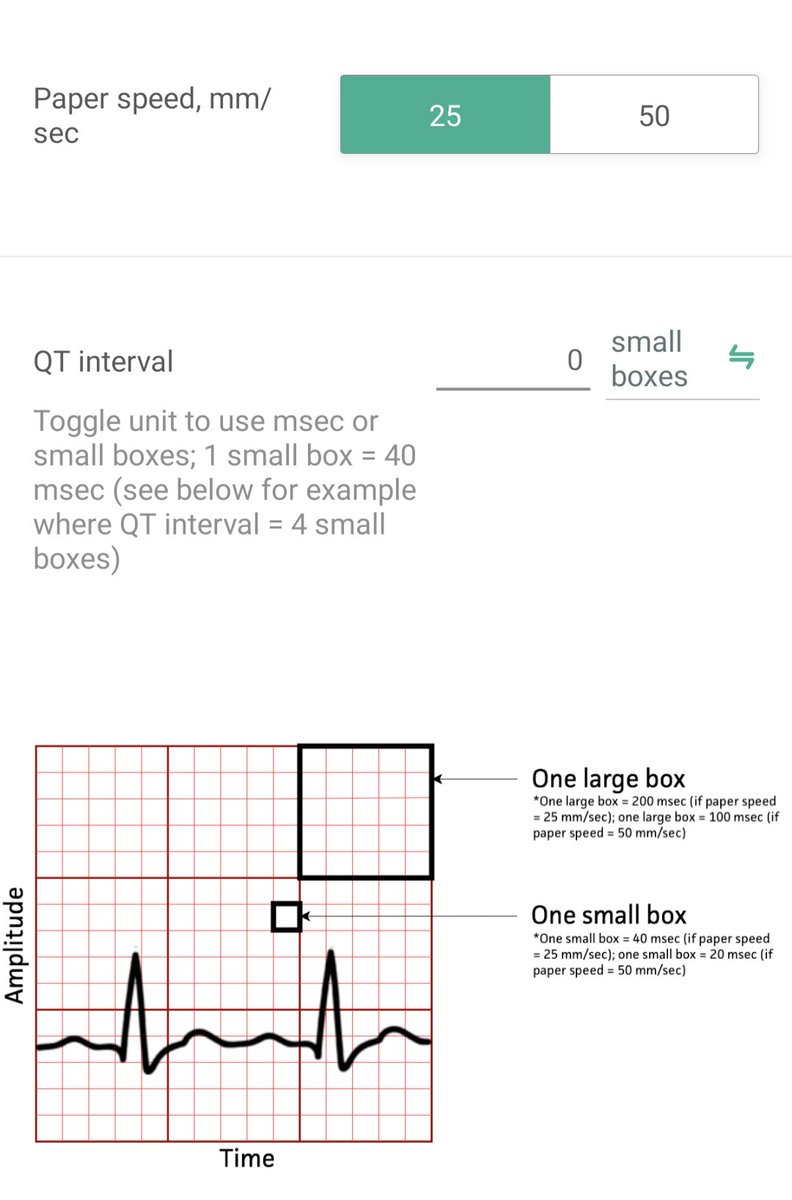 Paper speed, mm/sec

25

50

QT interval

0

small boxes

Toggle unit to use msec or small boxes; 1 small box = 40 msec (see below for example where QT interval = 4 small boxes)

Amplitude

Time

One large box

*One large box = 200 msec (if paper speed = 25 mm/sec); one large box = 100 msec (if paper speed = 50 mm/sec)

One small box

*One small box = 40 msec (if paper speed = 25 mm/sec); one small box = 20 msec (if paper speed = 50 mm/sec)