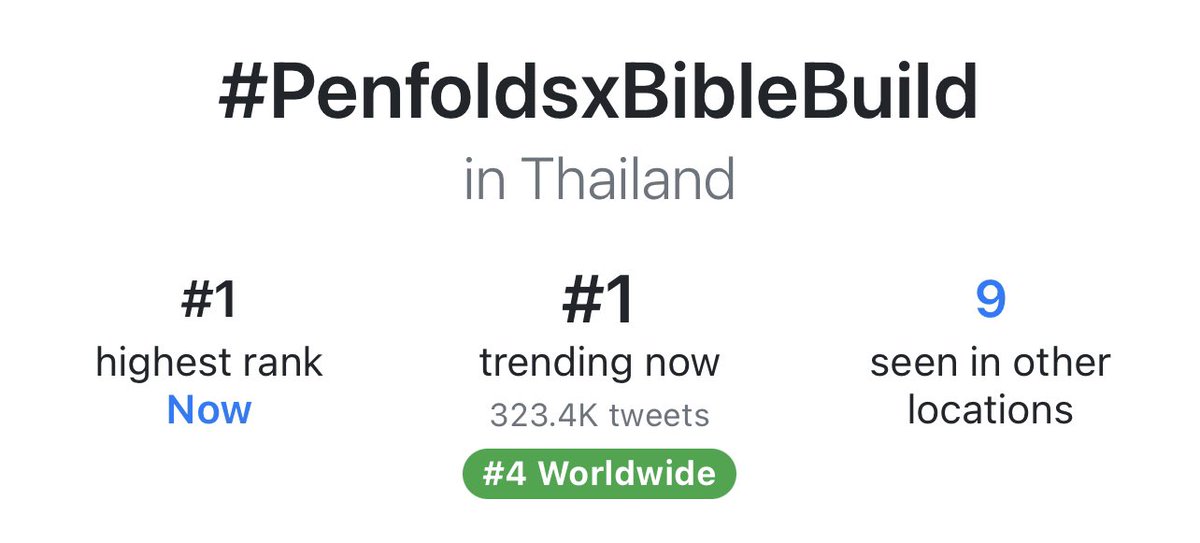 #PenfoldsxBibleBuild

in Thailand

#1
highest rank
Now

#1
trending now
323.4K tweets
#4 Worldwide

9
seen in other locations