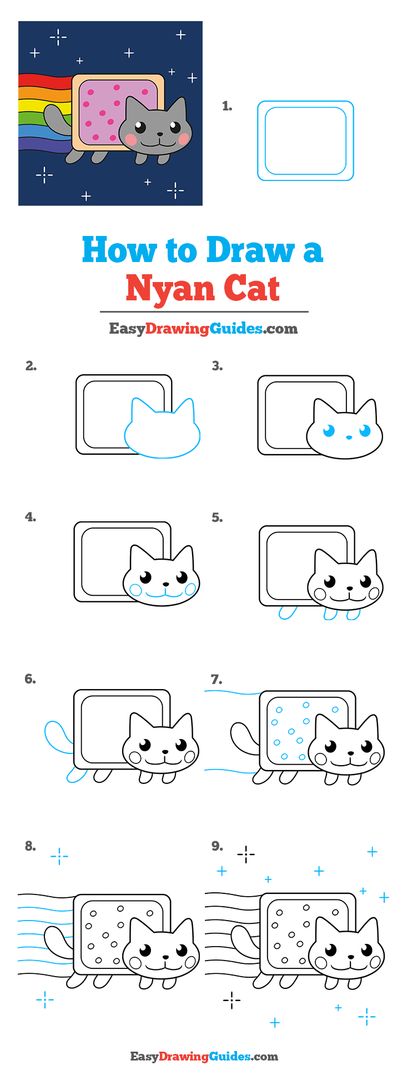 1.

How to Draw a Nyan Cat

EasyDrawingGuides.com

2.

3.

4.

5.

6.

7.

8.

9.

EasyDrawingGuides.com