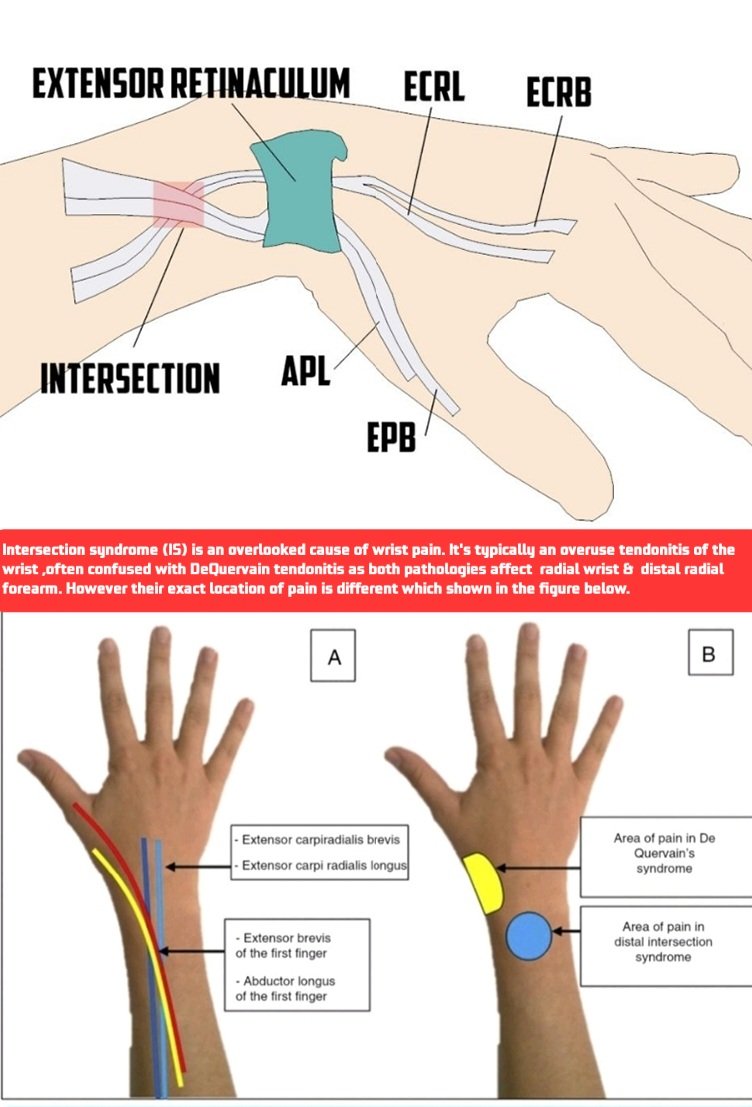 EXTENSOR RETINACULUM
ECRL
ECRB
INTERSECTION
APL
EPB

Intersection syndrome (IS) is an overlooked cause of wrist pain. It's typically an overuse tendonitis of the wrist ,often confused with DeQuervain tendonitis as both pathologies affect radial wrist & distal radial forearm. However their exact location of pain is different which shown in the figure below.

A

- Extensor carpiradialis brevis
- Extensor carpi radialis longus

- Extensor brevis of the first finger
- Abductor longus of the first finger

B

Area of pain in De Quervain's syndrome

Area of pain in distal intersection syndrome