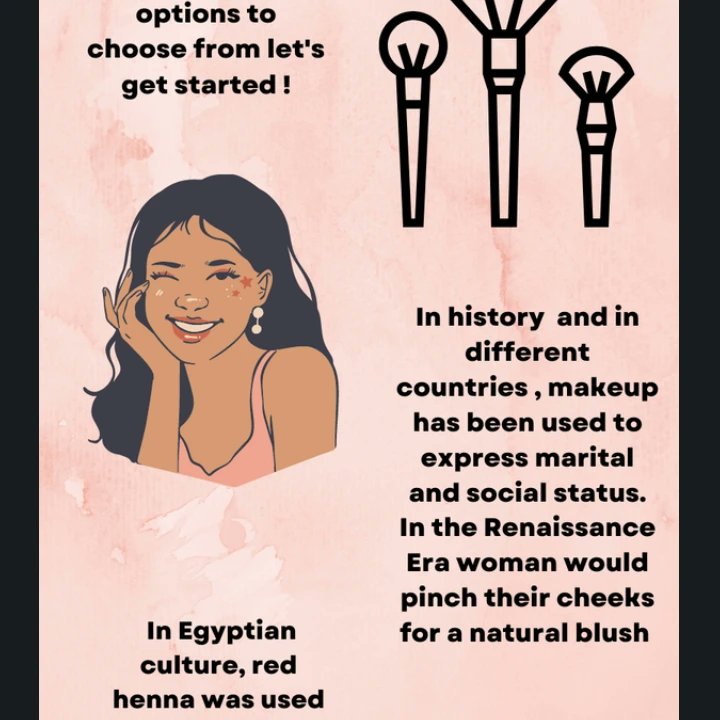 options to choose from let's get started !

In history  and in different countries , makeup has been used to express marital and social status. In the Renaissance Era woman would pinch their cheeks for a natural blush

In Egyptian culture, red henna was used