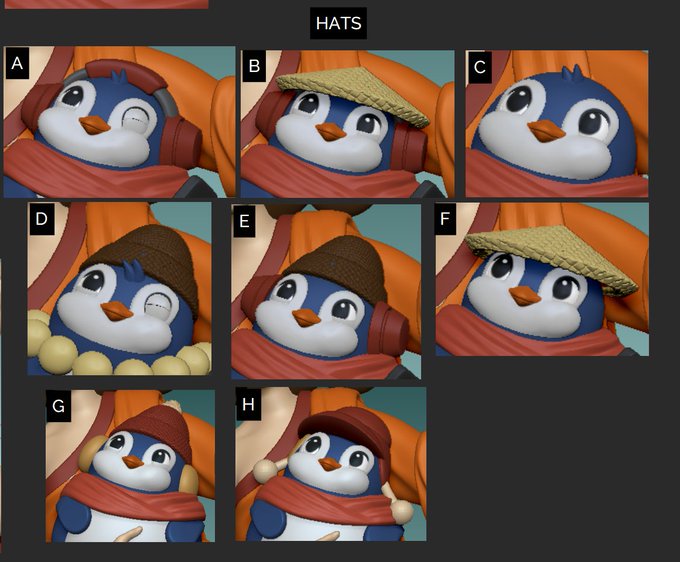 HATS

A

B

C

D

E

F

G

H