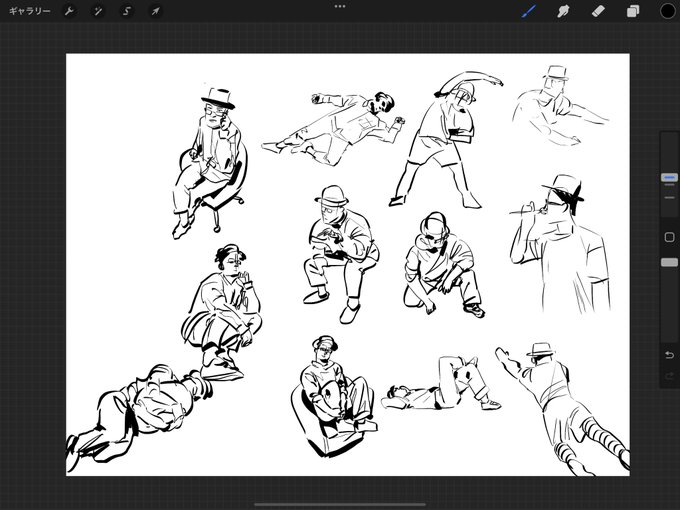 ギャラリー