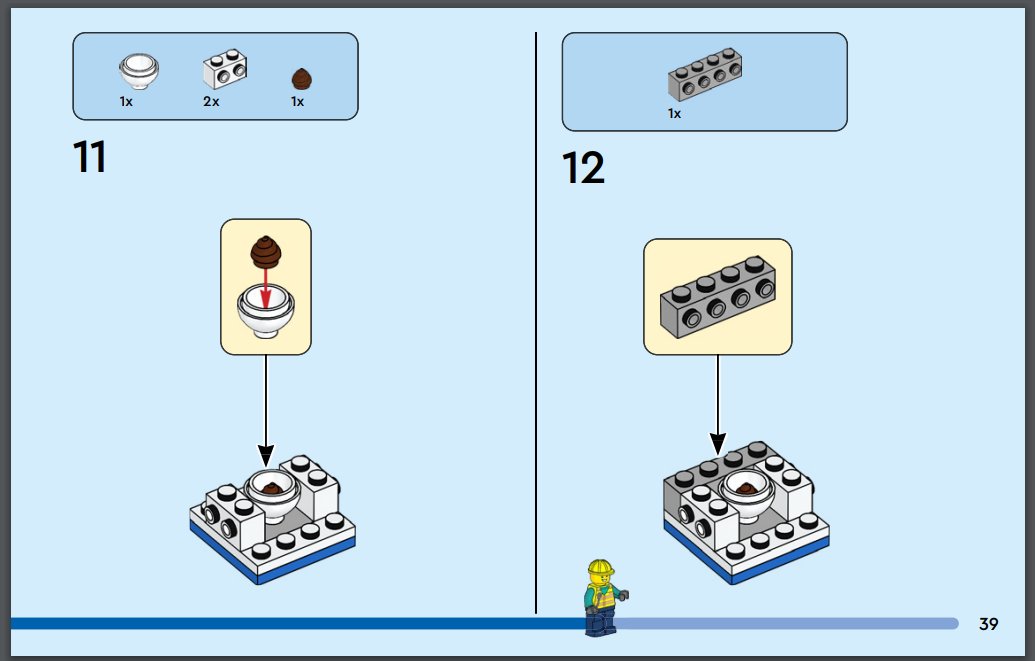 1x 2x 1x

11

1x

12

39