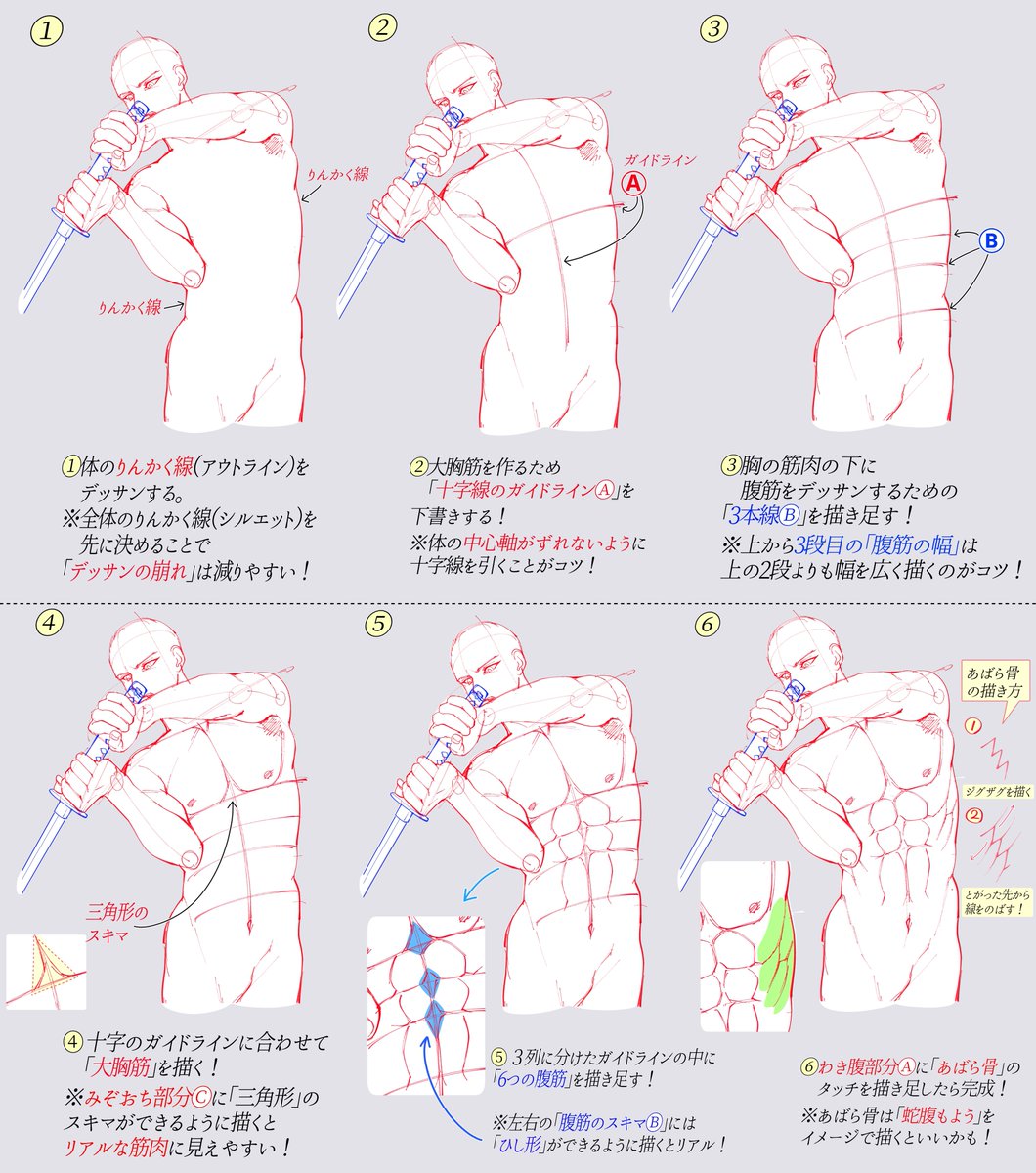 1

りんかく線

りんかく線

①体のりんかく線(アウトライン)をデッサンする。
※全体のりんかく線(シルエット)を先に決めることで「デッサンの崩れ」は減りやすい!

2

ガイドライン

A

②大胸筋を作るため「十字線のガイドラインⒶ」を下書きする!
※体の中心軸がずれないように十字線を引くことがコツ!

3

B

③胸の筋肉の下に腹筋をデッサンするための「3本線Ⓑ」を描き足す!
※上から3段目の「腹筋の幅」は上の2段よりも幅を広く描くのがコツ!

4

三角形のスキマ

④十字のガイドラインに合わせて「大胸筋」を描く!
※みぞおち部分Ⓒに「三角形」のスキマができるように描くとリアルな筋肉に見えやすい!

5

⑤3列に分けたガイドラインの中に「6つの腹筋」を描き足す!

※左右の「腹筋のスキマⒷ」には「ひし形」ができるように描くとリアル!

6

あばら骨の描き方

1

ジグザグを描く

2

とがった先から線をのばす!

⑥わき腹部分Ⓐに「あばら骨」のタッチを描き足したら完成!
※あばら骨は「蛇腹もよう」をイメージで描くといいかも!