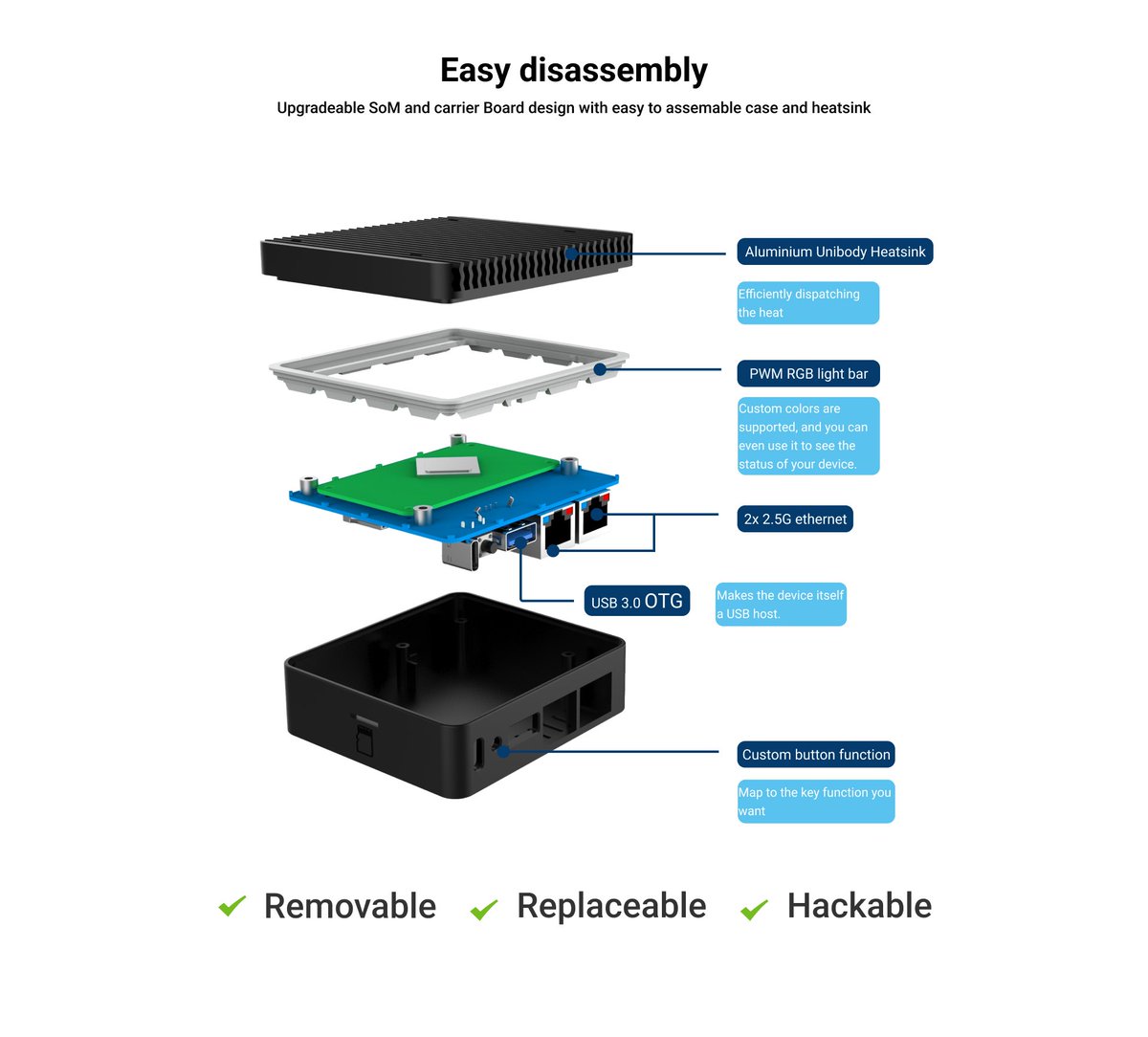 Easy disassembly

Upgradeable SoM and carrier Board design with easy to assemable case and heatsink

Aluminium Unibody Heatsink

Efficiently dispatching the heat

PWM RGB light bar

Custom colors are supported, and you can even use it to see the status of your device.

2x 2.5G ethernet

USB 3.0 OTG

Makes the device itself a USB host.

Custom button function

Map to the key function you want

Removable Replaceable Hackable