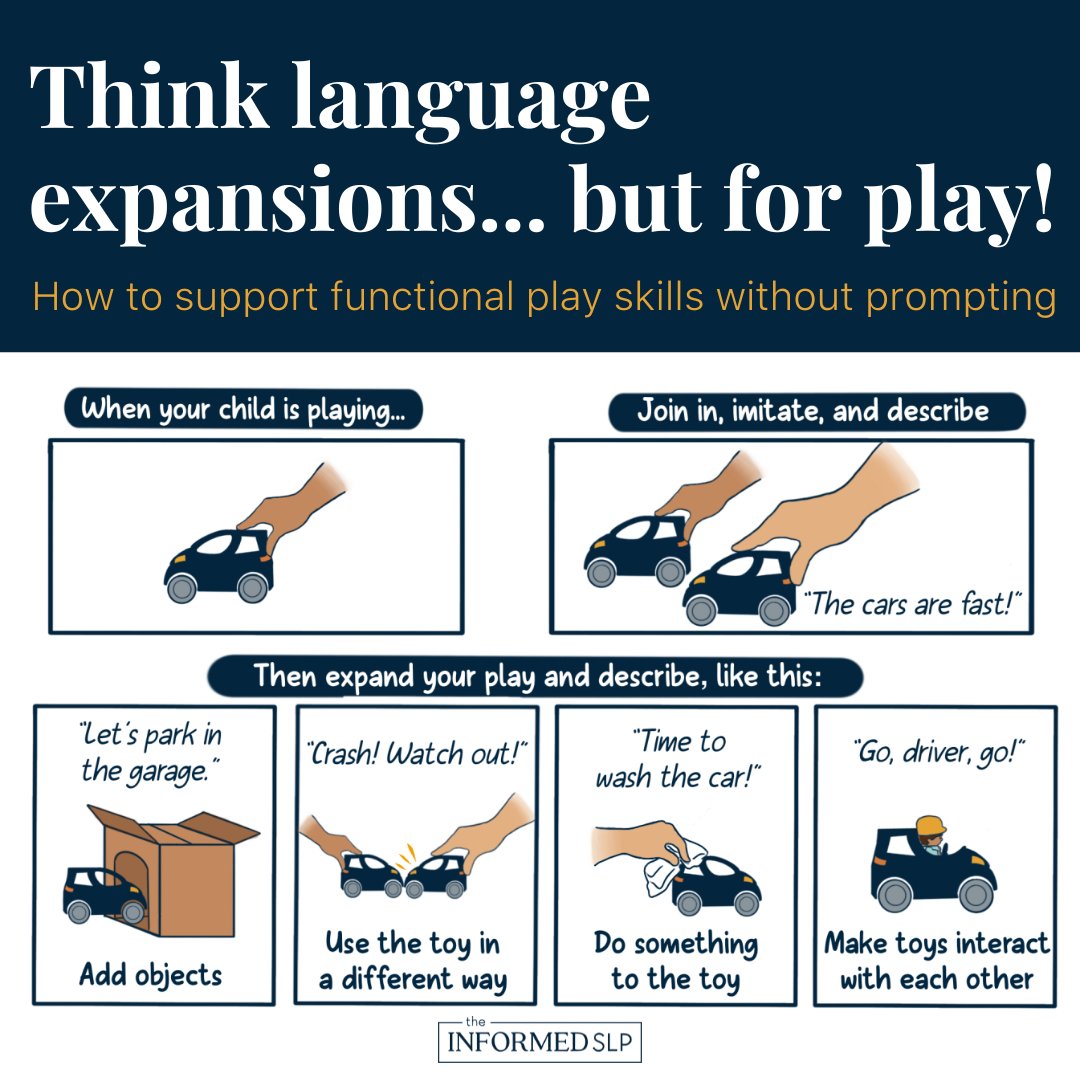 Think language expansions... but for play!

How to support functional play skills without prompting

When your child is playing...

Join in, imitate, and describe

"The cars are fast!"

Then expand your play and describe, like this:

"Let's park in the garage."

Add objects

"Crash! Watch out!"

Use the toy in a different way

"Time to wash the car!"

Do something to the toy

"Go, driver, go!"

Make toys interact with each other

the INFORMED SLP