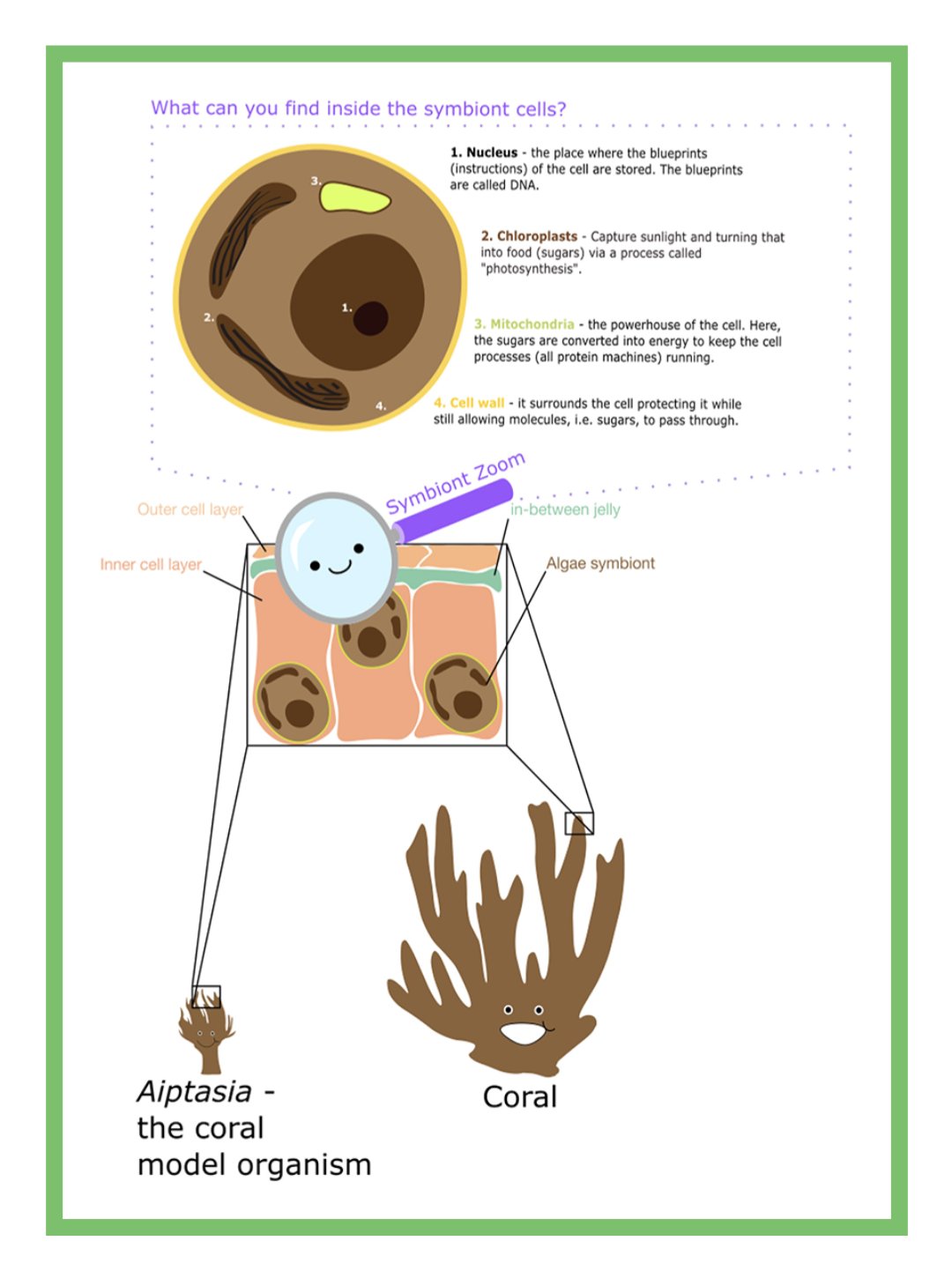 What can you find inside the symbiont cells?

3.

2.

1.

4.

1. Nucleus - the place where the blueprints (instructions) of the cell are stored. The blueprints are called DNA.

2. Chloroplasts - Capture sunlight and turning that into food (sugars) via a process called "photosynthesis".

3. Mitochondria - the powerhouse of the cell. Here, the sugars are converted into energy to keep the cell processes (all protein machines) running.

4. Cell wall - it surrounds the cell protecting it while still allowing molecules, i.e. sugars, to pass through.

Symbiont Zoom

Outer cell layer

in-between jelly

Inner cell layer

Algae symbiont

Aiptasia - the coral model organism

Coral