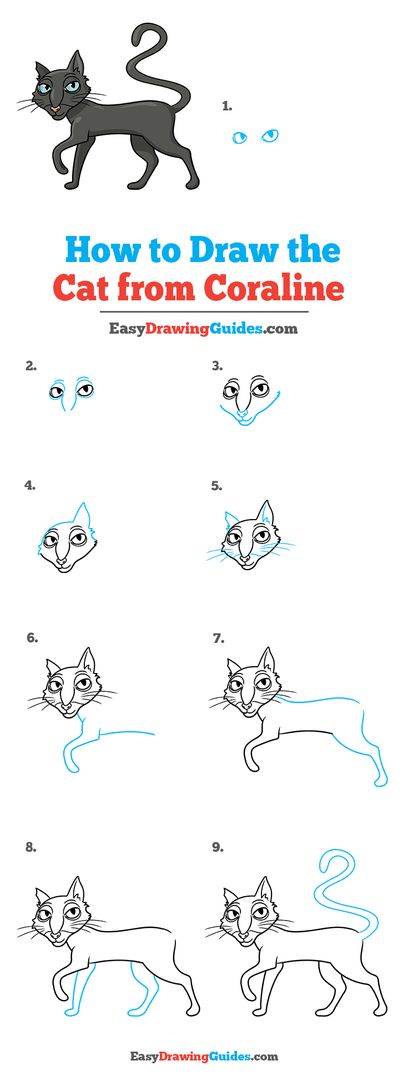 1.

How to Draw the Cat from Coraline

EasyDrawingGuides.com

2.

3.

4.

5.

6.

7.

8.

9.

EasyDrawingGuides.com