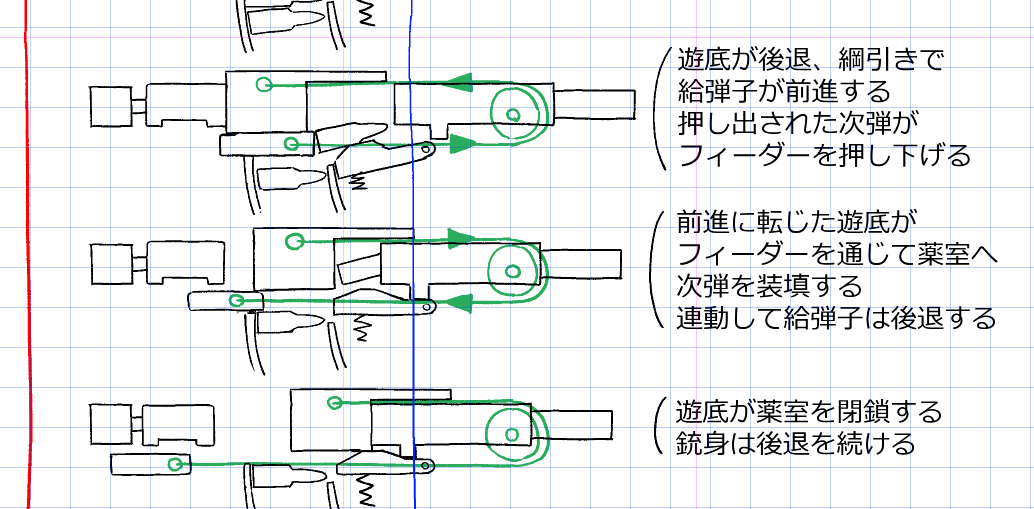 遊底が後退、綱引きで
給弾子が前進する
押し出された次弾が
フィーダーを押し下げる

前進に転じた遊底が
フィーダーを通じて薬室へ
次弾を装填する
連動して給弾子は後退する

遊底が薬室を閉鎖する
銃身は後退を続ける