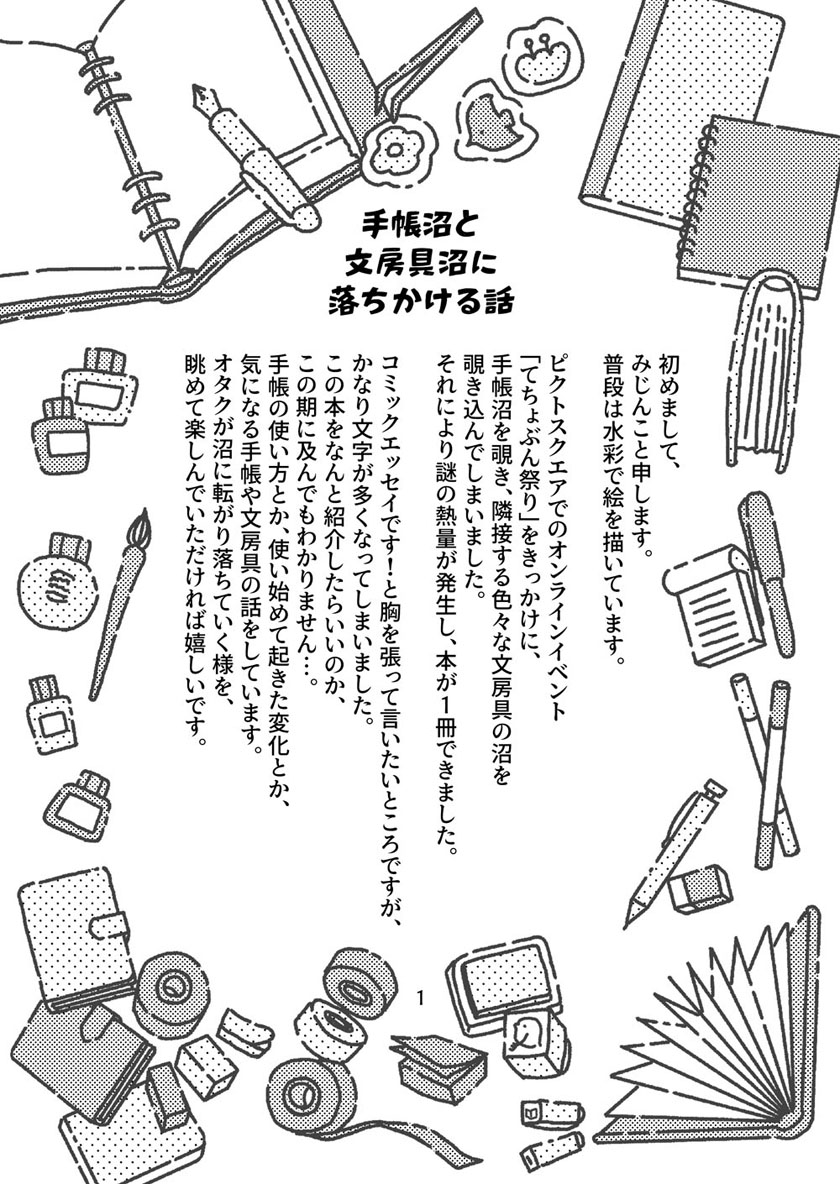 手帳沼と
文房具沼に
落ちかける話

初めまして、
みじんこと申します。
普段は水彩で絵を描いています。

ピクトスクエアでのオンラインイベント
「てちょぶん祭り」をきっかけに、
手帳沼を覗き、隣接する色々な文房具の沼を
覗き込んでしまいました。
それにより謎の熱量が発生し、本が1冊できました。

コミックエッセイです！と胸を張って言いたいところですが、
かなり文字が多くなってしまいました。
この本をなんと紹介したらいいのか、
この期に及んでもわかりません…。
手帳の使い方とか、使い始めて起きた変化とか、
気になる手帳や文房具の話をしています。
オタクが沼に転がり落ちていく様を、
眺めて楽しんでいただければ嬉しいです。

1