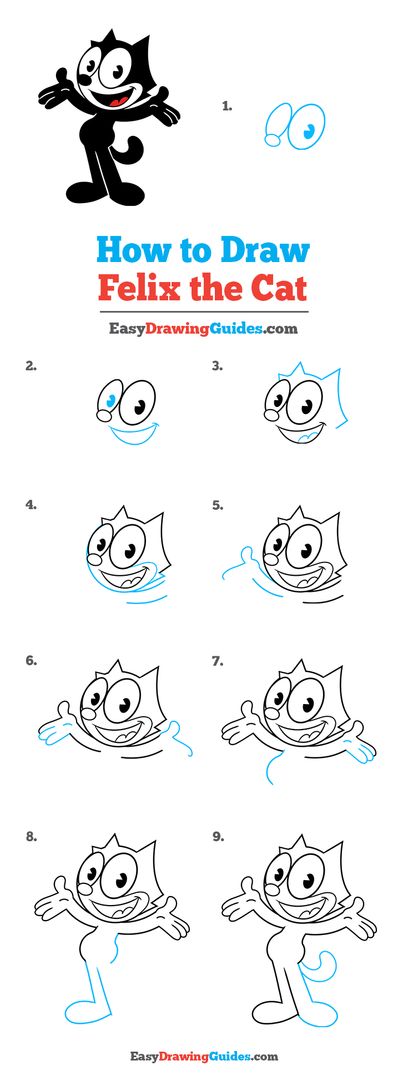 1.

How to Draw
Felix the Cat

EasyDrawingGuides.com

2.

3.

4.

5.

6.

7.

8.

9.

EasyDrawingGuides.com