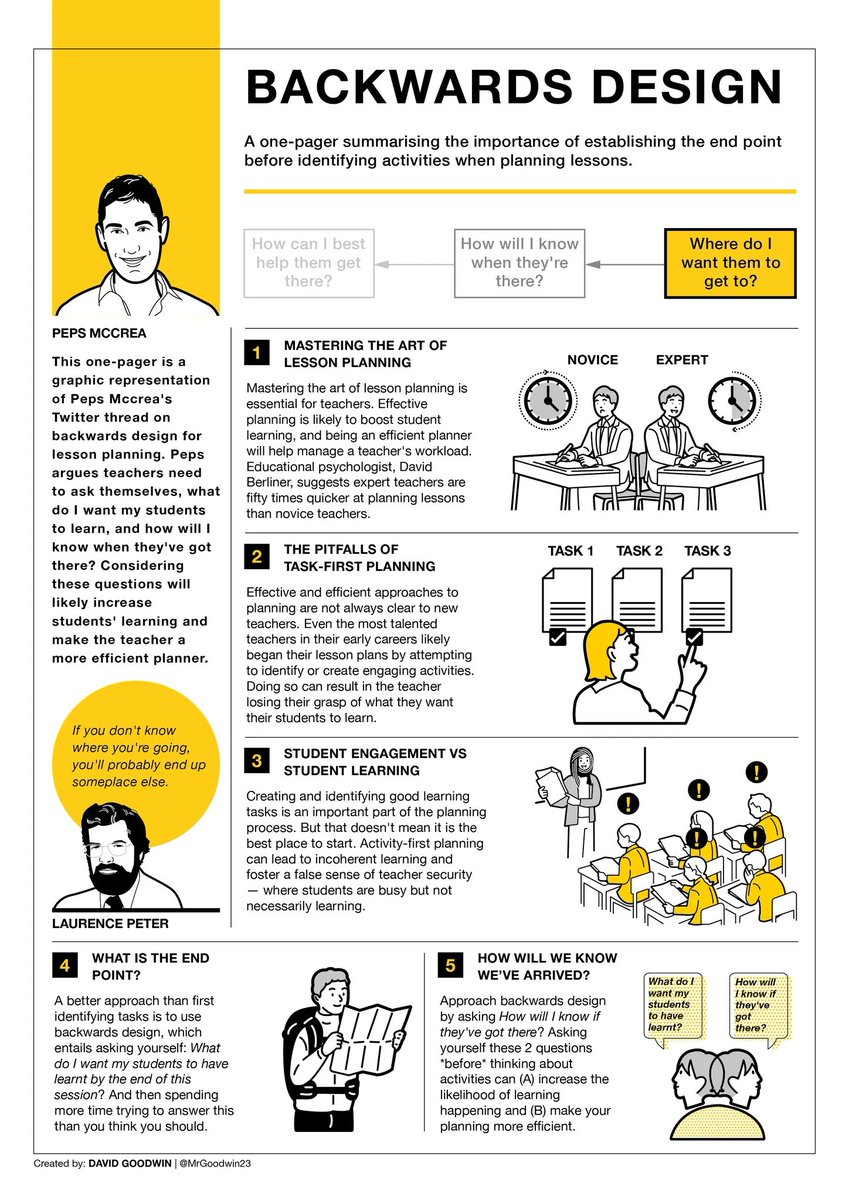 BACKWARDS DESIGN

A one-pager summarising the importance of establishing the end point before identifying activities when planning lessons.

How can I best help them get there?

How will I know when they're there?

Where do I want them to get to?

PEPS MCCREA

This one-pager is a graphic representation of Peps Mccrea's Twitter thread on backwards design for lesson planning. Peps argues teachers need to ask themselves, what do I want my students to learn, and how will I know when they've got there? Considering these questions will likely increase students' learning and make the teacher a more efficient planner.

If you don't know where you're going, you'll probably end up someplace else.

LAURENCE PETER

1 MASTERING THE ART OF LESSON PLANNING

Mastering the art of lesson planning is essential for teachers. Effective planning is likely to boost student learning, and being an efficient planner will help manage a teacher's workload. Educational psychologist, David Berliner, suggests expert teachers are fifty times quicker at planning lessons than novice teachers.

NOVICE

EXPERT

2 THE PITFALLS OF TASK-FIRST PLANNING

Effective and efficient approaches to planning are not always clear to new teachers. Even the most talented teachers in their early careers likely began their lesson plans by attempting to identify or create engaging activities. Doing so can result in the teacher losing their grasp of what they want their students to learn.

TASK 1

TASK 2

TASK 3

3 STUDENT ENGAGEMENT VS STUDENT LEARNING

Creating and identifying good learning tasks is an important part of the planning process. But that doesn't mean it is the best place to start. Activity-first planning can lead to incoherent learning and foster a false sense of teacher security — where students are busy but not necessarily learning.

4 WHAT IS THE END POINT?

A better approach than first identifying tasks is to use backwards design, which entails asking yourself: What do I want my students to have learnt by the end of this session? And then spending more time trying to answer this than you think you should.

5 HOW WILL WE KNOW WE'VE ARRIVED?

Approach backwards design by asking How will I know if they've got there? Asking yourself these 2 questions *before* thinking about activities can (A) increase the likelihood of learning happening and (B) make your planning more efficient.

What do I want my students to have learnt?

How will I know if they've got there?

Created by: DAVID GOODWIN | @MrGoodwin23