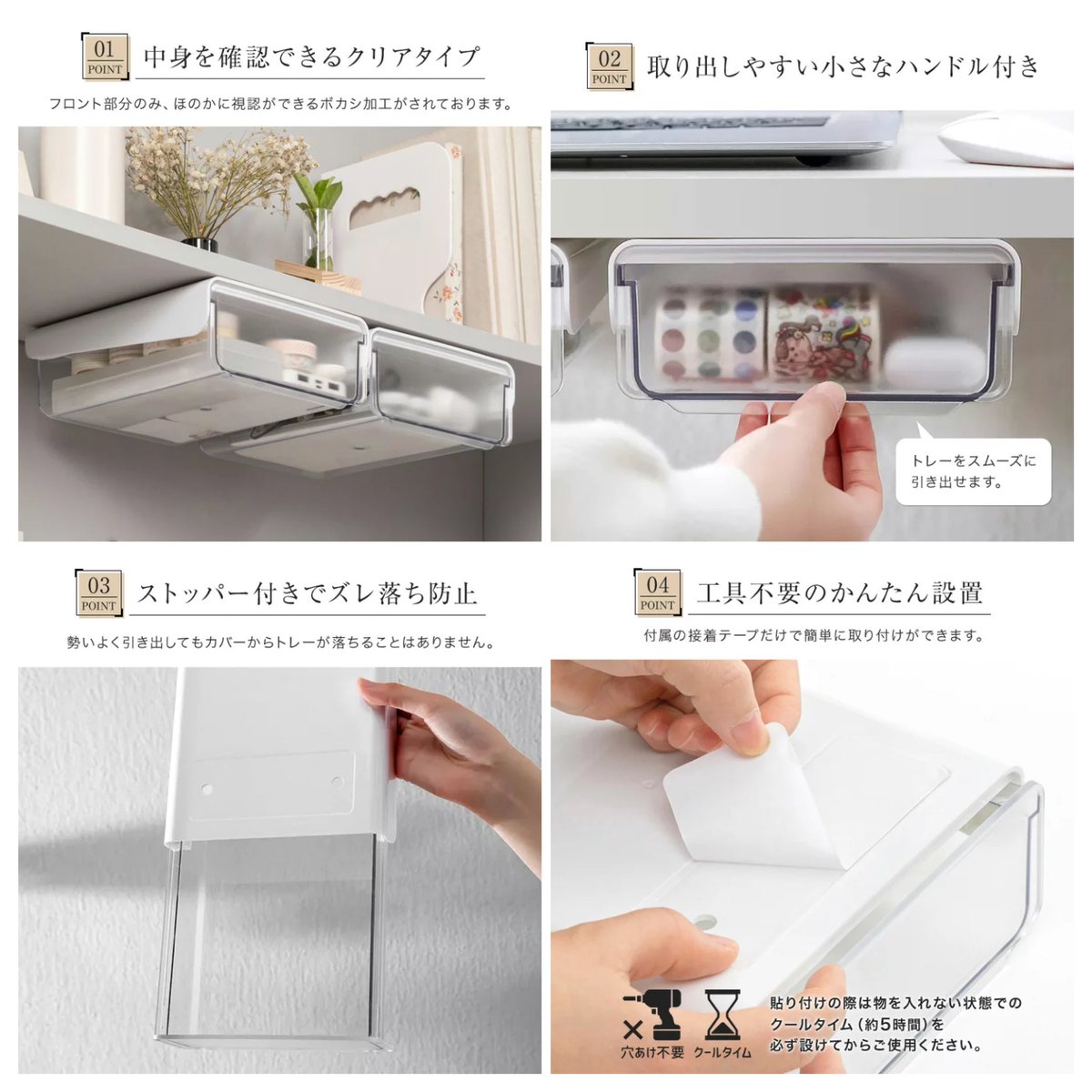 01
POINT
中身を確認できるクリアタイプ

フロント部分のみ、ほのかに視認ができるボカシ加工がされております。

02
POINT
取り出しやすい小さなハンドル付き

トレーをスムーズに引き出せます。

03
POINT
ストッパー付きでズレ落ち防止

勢いよく引き出してもカバーからトレーが落ちることはありません。

04
POINT
工具不要のかんたん設置

付属の接着テープだけで簡単に取り付けができます。

穴あけ不要
クールタイム

貼り付けの際は物を入れない状態でのクールタイム（約5時間）を必ず設けてからご使用ください。