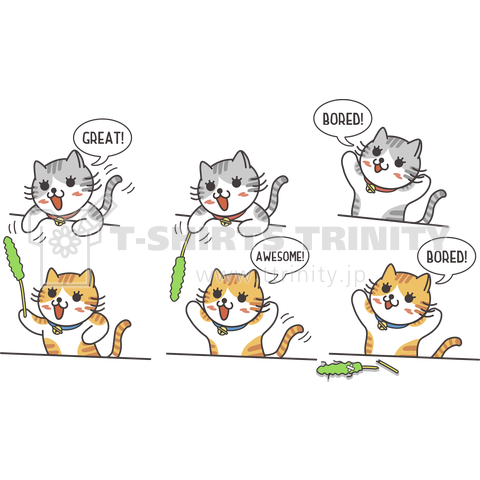 GREAT!

AWESOME!

BORED!

BORED!

T-SHIRTS TRINITY
www.ttrinity.jp