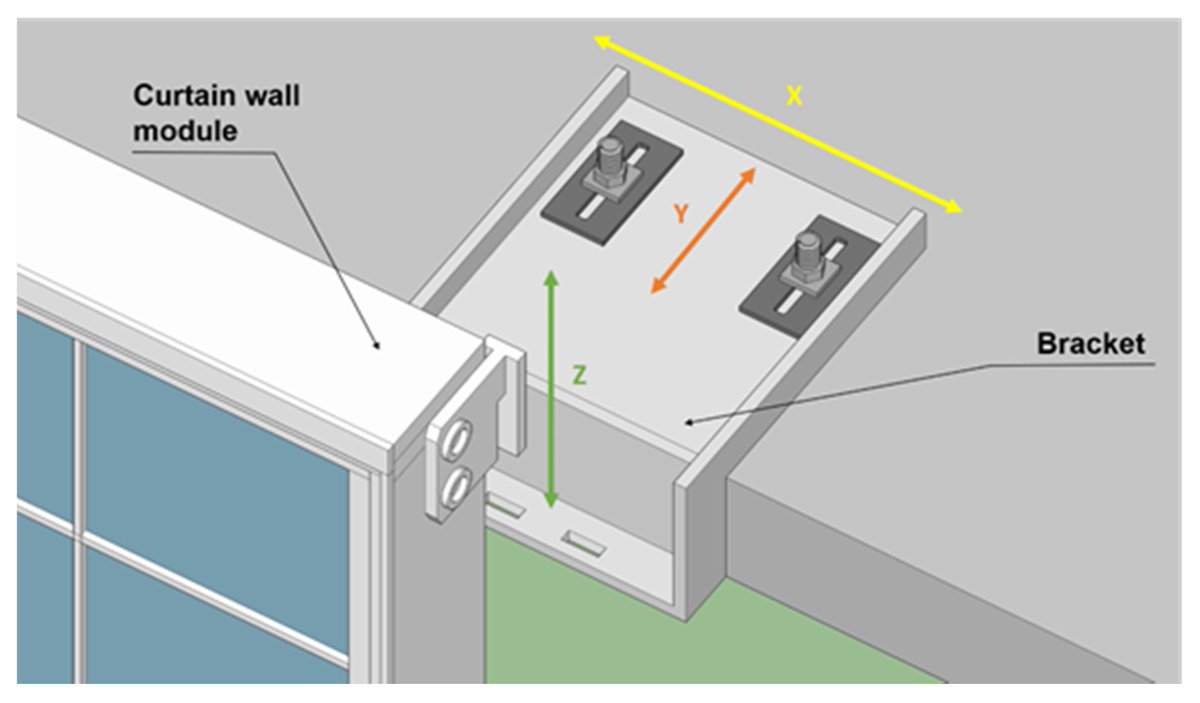 Curtain wall module

X

Y

Z

Bracket