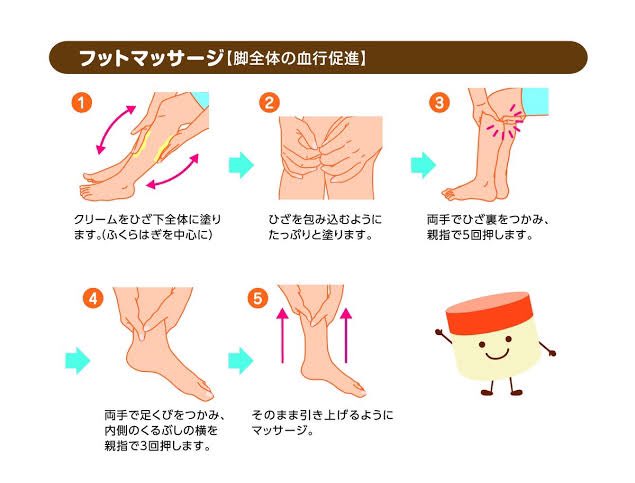 フットマッサージ【脚全体の血行促進】

1

クリームをひざ下全体に塗ります。(ふくらはぎを中心に)

2

ひざを包み込むようにたっぷりと塗ります。

3

両手でひざ裏をつかみ、親指で5回押します。

4

両手で足くびをつかみ、内側のくるぶしの横を親指で3回押します。

5

そのまま引き上げるようにマッサージ。