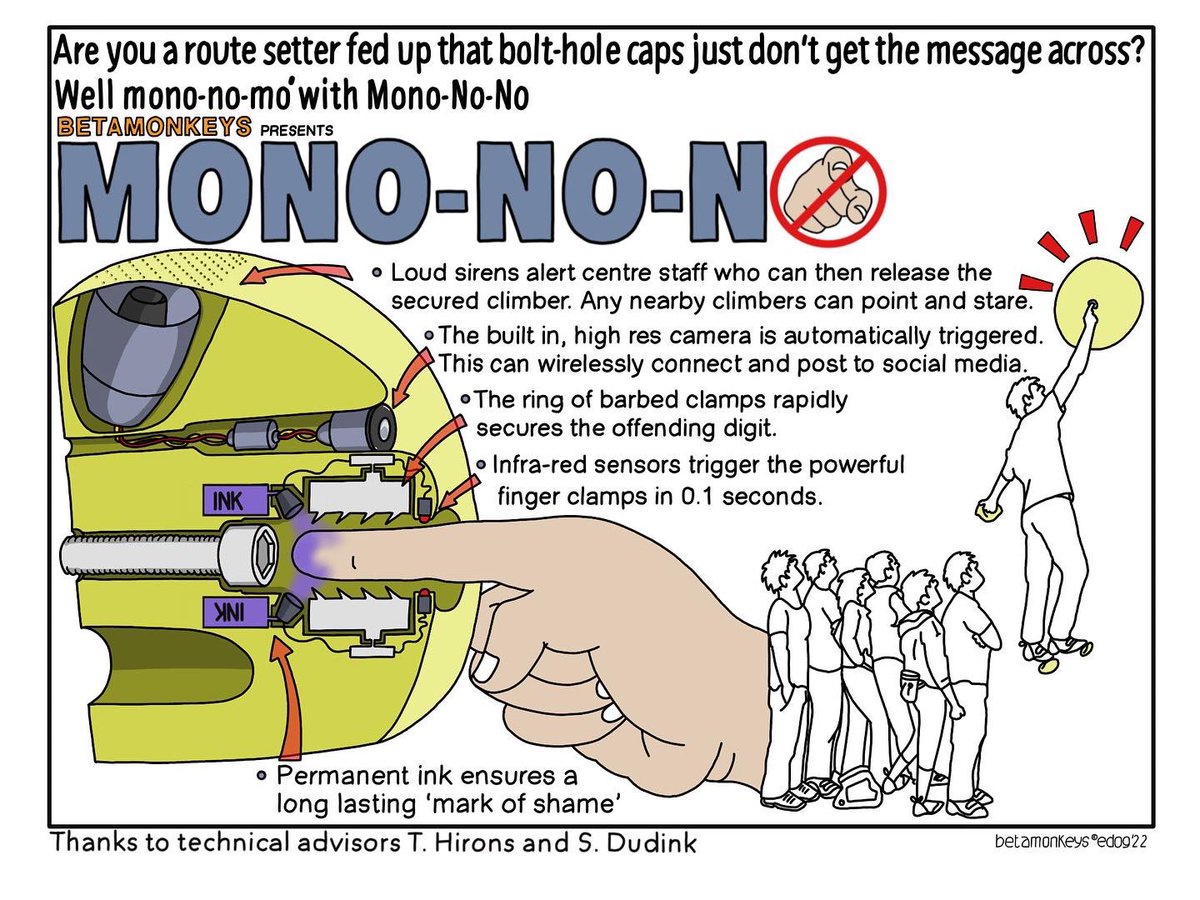 Are you a route setter fed up that bolt-hole caps just don't get the message across?
Well mono-no-mo' with Mono-No-No

BETAMONKEYS PRESENTS

MONO-NO-NO

Loud sirens alert centre staff who can then release the secured climber. Any nearby climbers can point and stare.

The built in, high res camera is automatically triggered. This can wirelessly connect and post to social media.

The ring of barbed clamps rapidly secures the offending digit.

Infra-red sensors trigger the powerful finger clamps in 0.1 seconds.

INK

INK

Permanent ink ensures a long lasting 'mark of shame'

Thanks to technical advisors T. Hirons and S. Dudink

betamonkeys©edog22