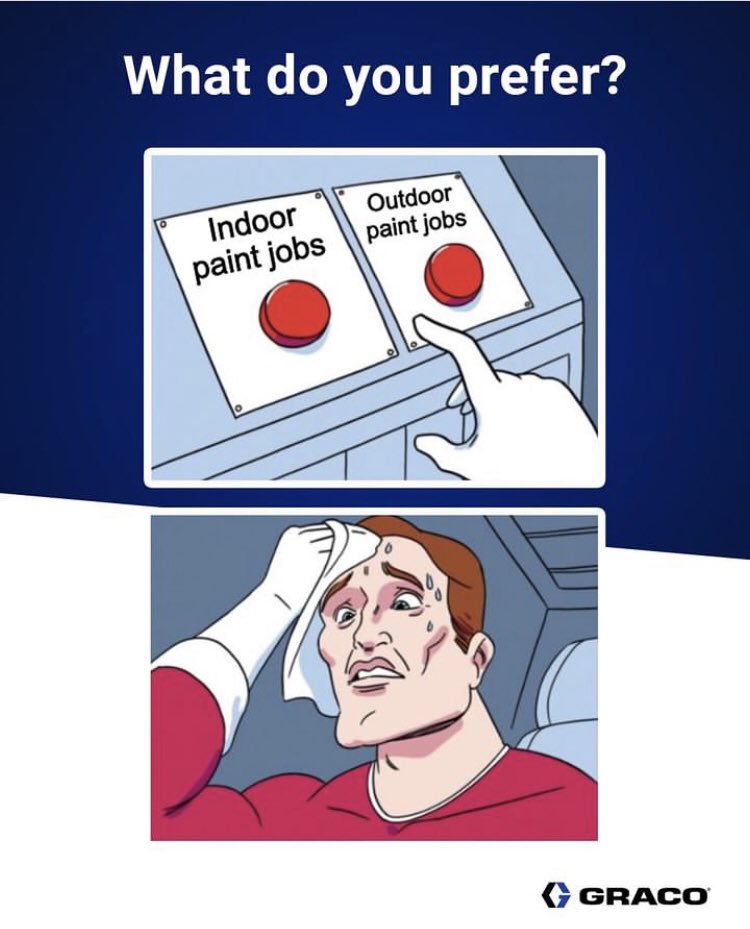 What do you prefer?

Indoor paint jobs

Outdoor paint jobs

GRACO