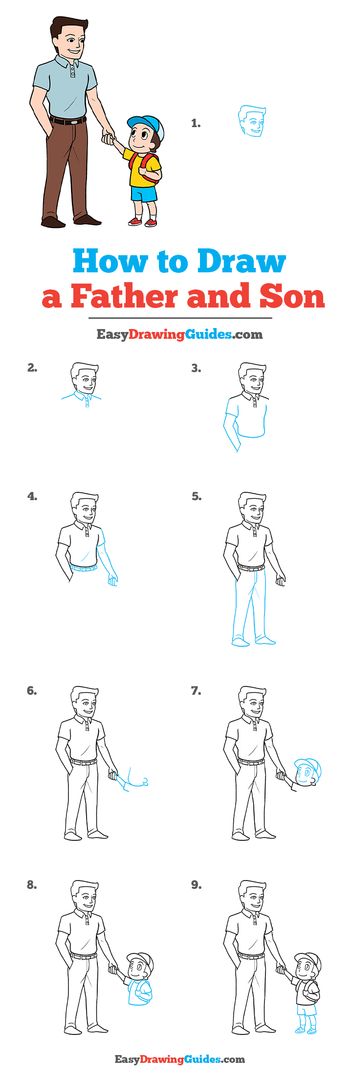 1.

How to Draw
a Father and Son

EasyDrawingGuides.com

2.

3.

4.

5.

6.

7.

8.

9.

EasyDrawingGuides.com