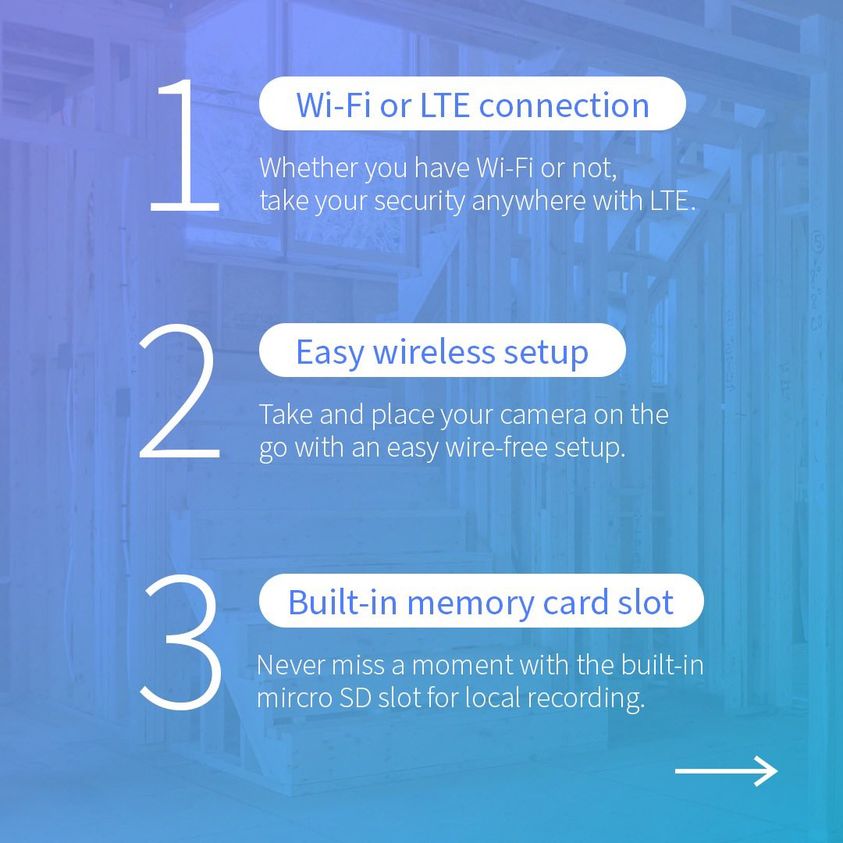 1

Wi-Fi or LTE connection

Whether you have Wi-Fi or not, take your security anywhere with LTE.

2

Easy wireless setup

Take and place your camera on the go with an easy wire-free setup.

3

Built-in memory card slot

Never miss a moment with the built-in mircro SD slot for local recording.