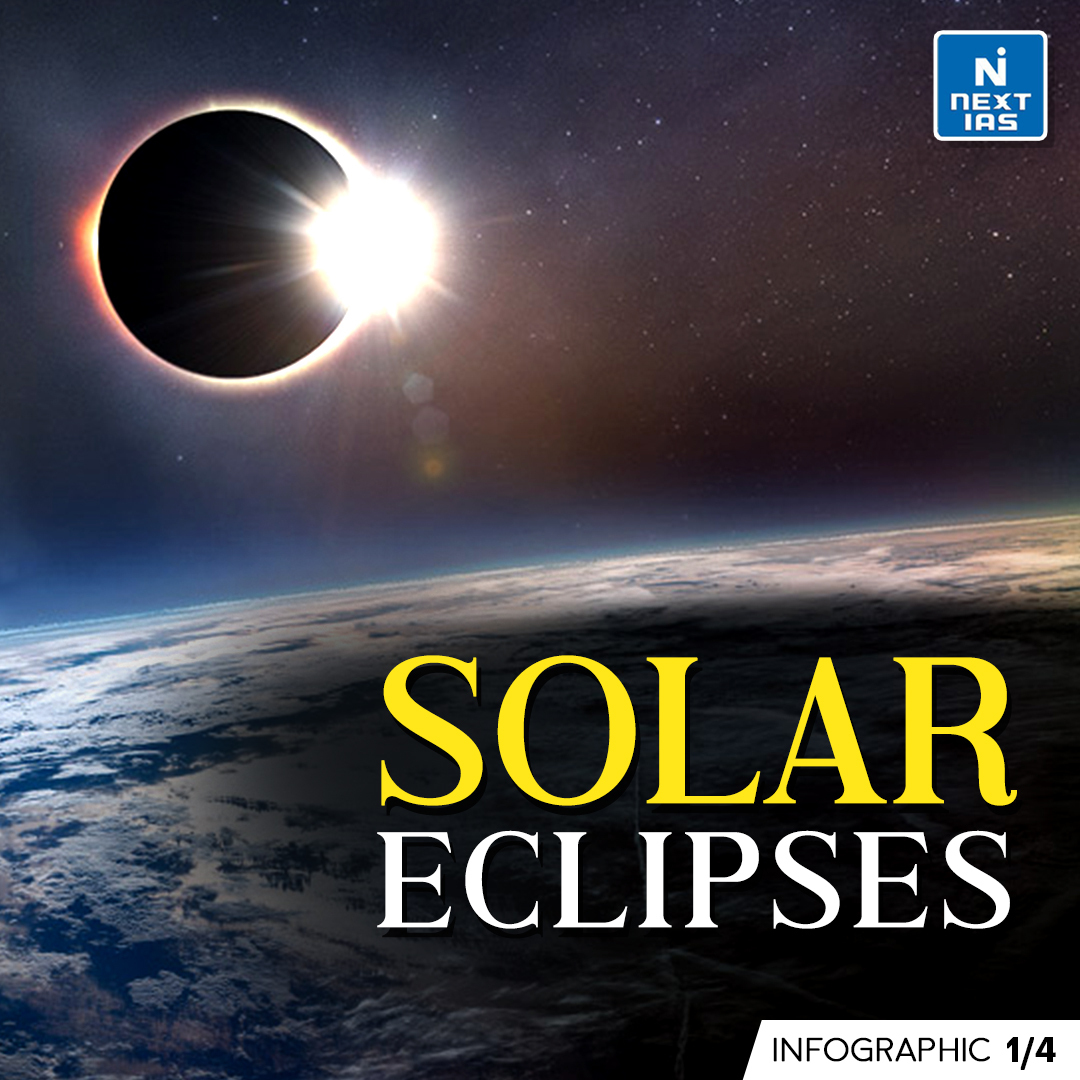 N
NEXT
IAS

SOLAR
ECLIPSES

INFOGRAPHIC 1/4