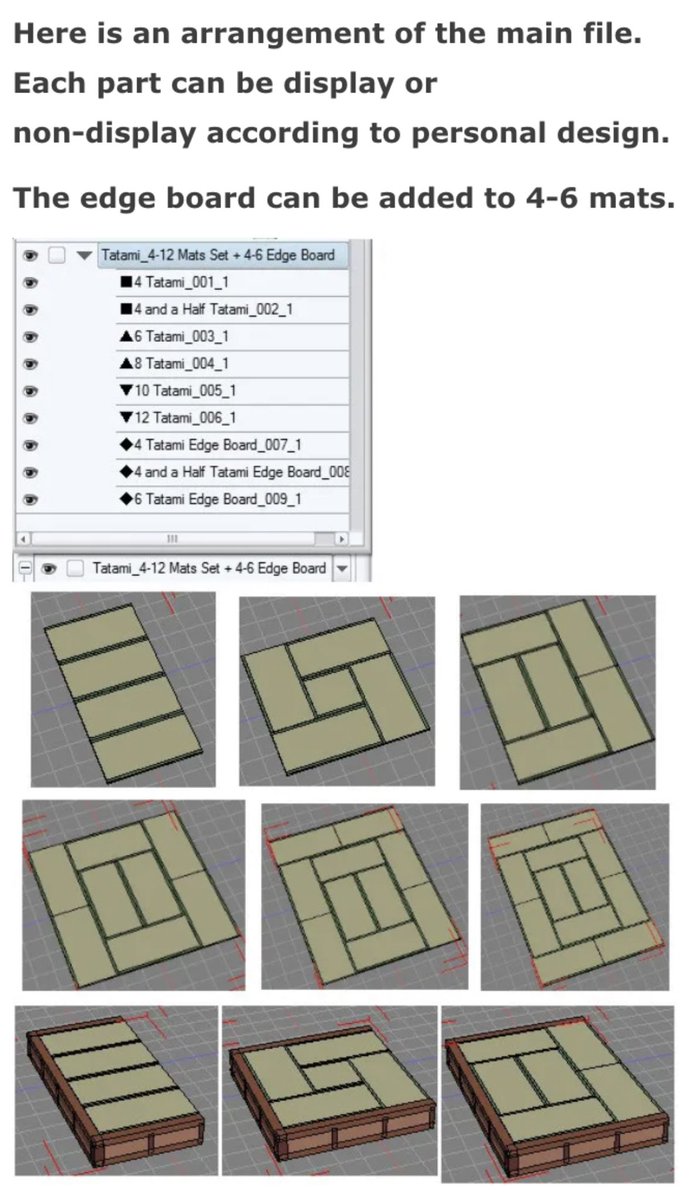 Here is an arrangement of the main file. Each part can be display or non-display according to personal design.

The edge board can be added to 4-6 mats.

Tatami_4-12 Mats Set + 4-6 Edge Board
■4 Tatami_001_1
■4 and a Half Tatami_002_1
▲6 Tatami_003_1
▲8 Tatami_004_1
▼10 Tatami_005_1
▼12 Tatami_006_1
◆4 Tatami Edge Board_007_1
◆4 and a Half Tatami Edge Board_008
◆6 Tatami Edge Board_009_1

Tatami_4-12 Mats Set + 4-6 Edge Board