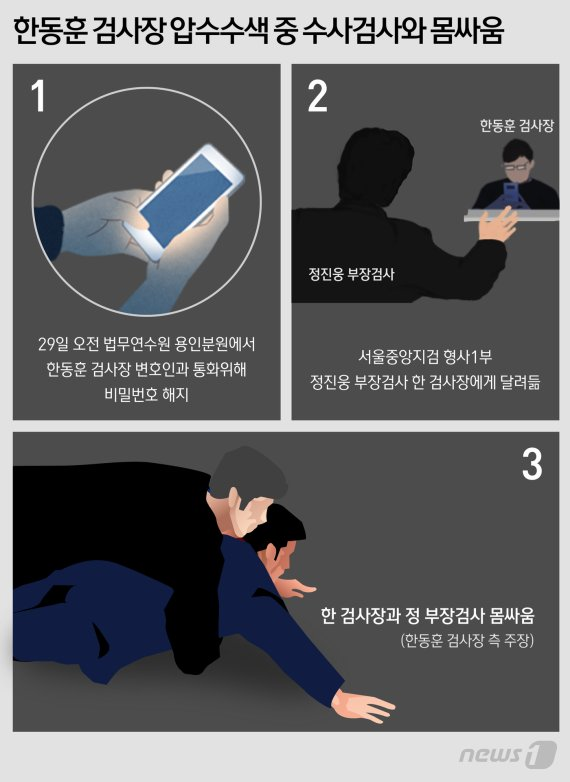 한동훈 검사장 압수수색 중 수사검사와 몸싸움

1

29일 오전 법무연수원 용인분원에서 한동훈 검사장 변호인과 통화위해 비밀번호 해지

2

한동훈 검사장

정진웅 부장검사

서울중앙지검 형사1부 정진웅 부장검사 한 검사장에게 달려듦

3

한 검사장과 정 부장검사 몸싸움

(한동훈 검사장 측 주장)

news1