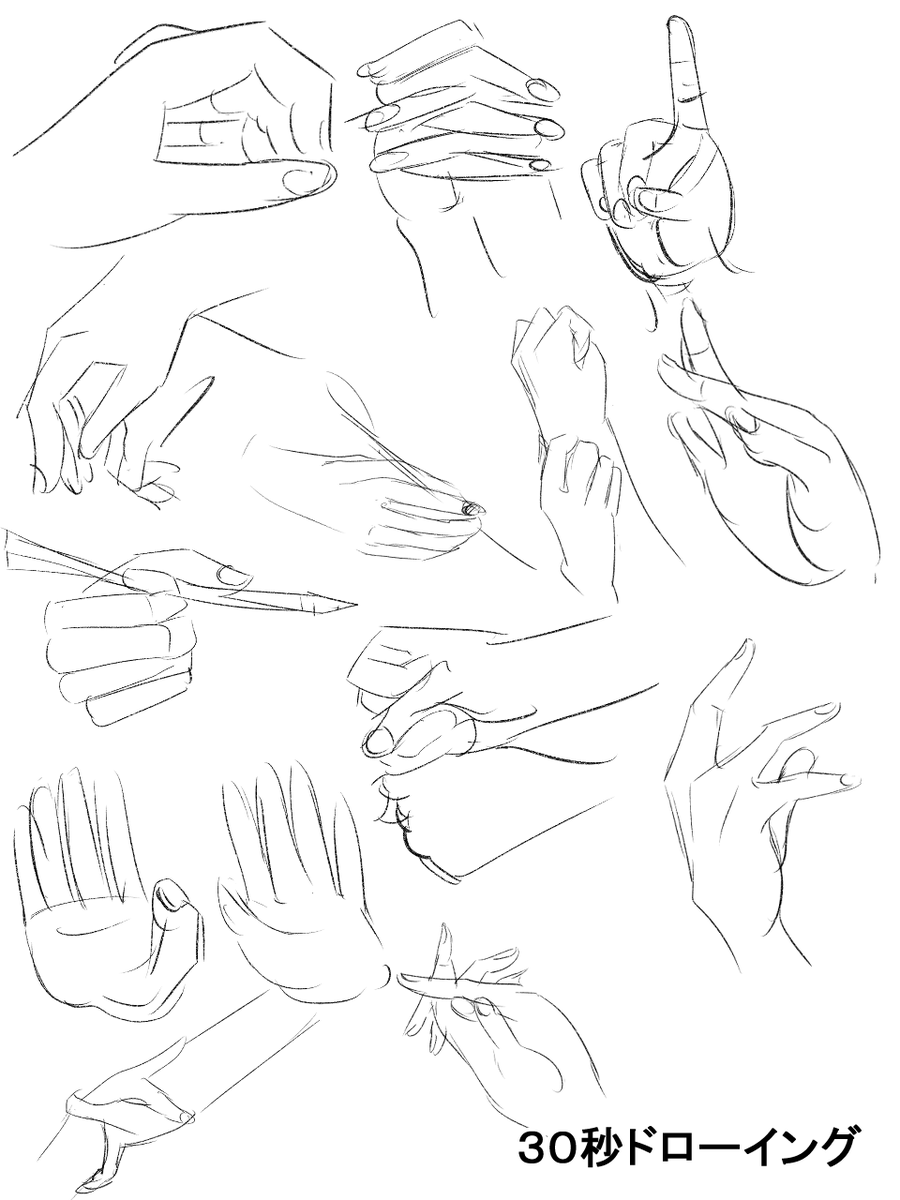 30秒ドローイング