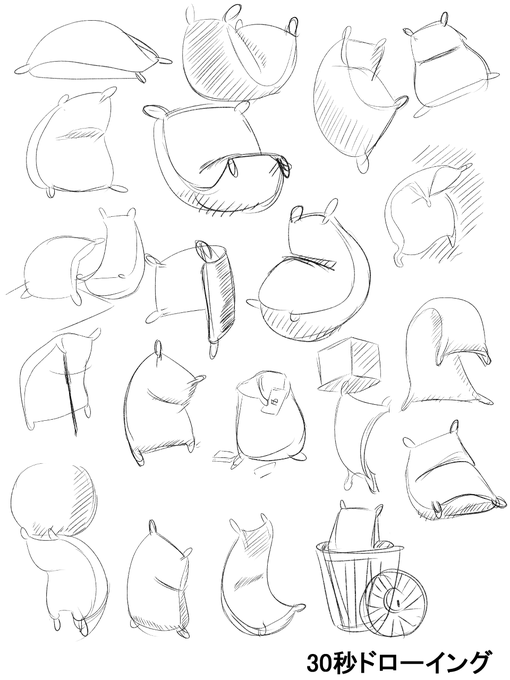 30秒ドローイング