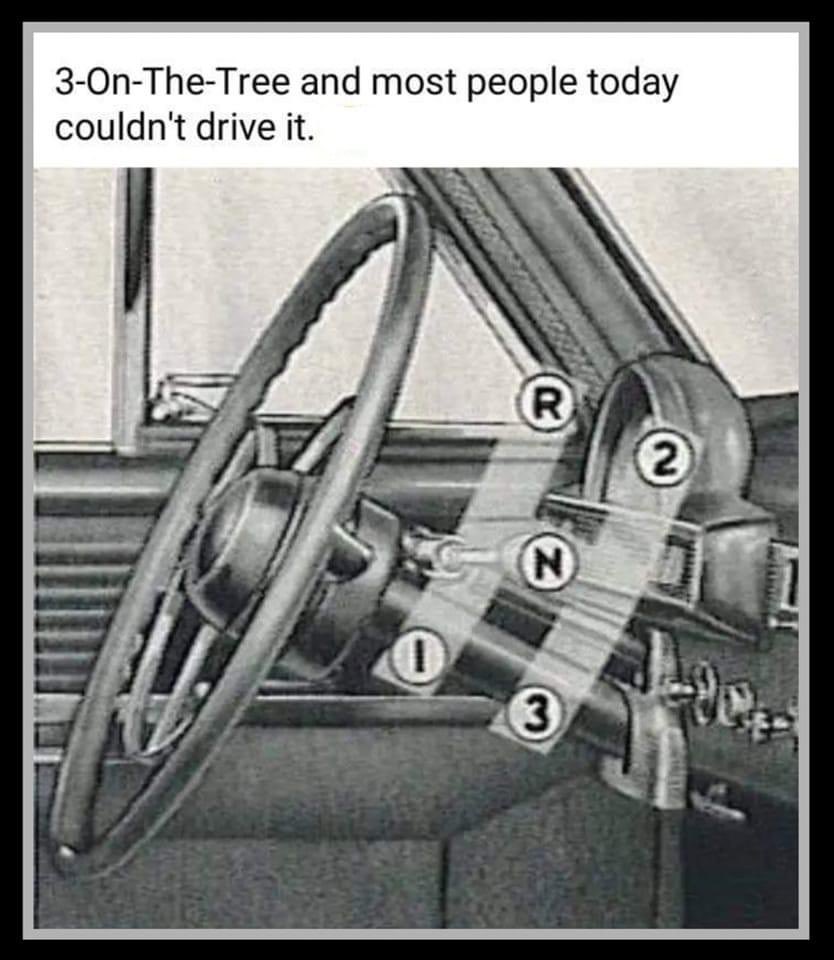 3-On-The-Tree and most people today couldn't drive it.

R
2
N
1
3