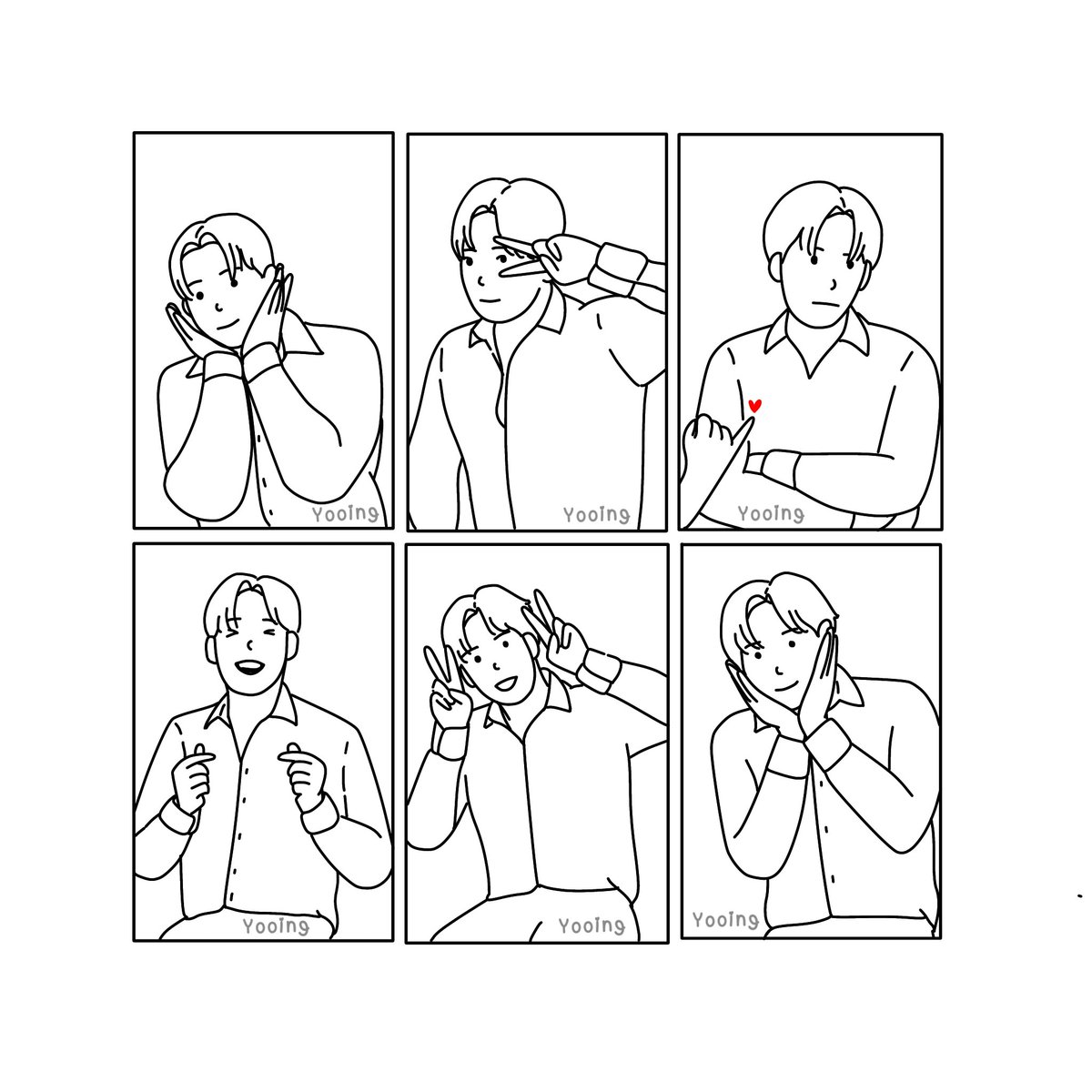 Yooing

Yooing

Yooing

Yooing

Yooing

Yooing