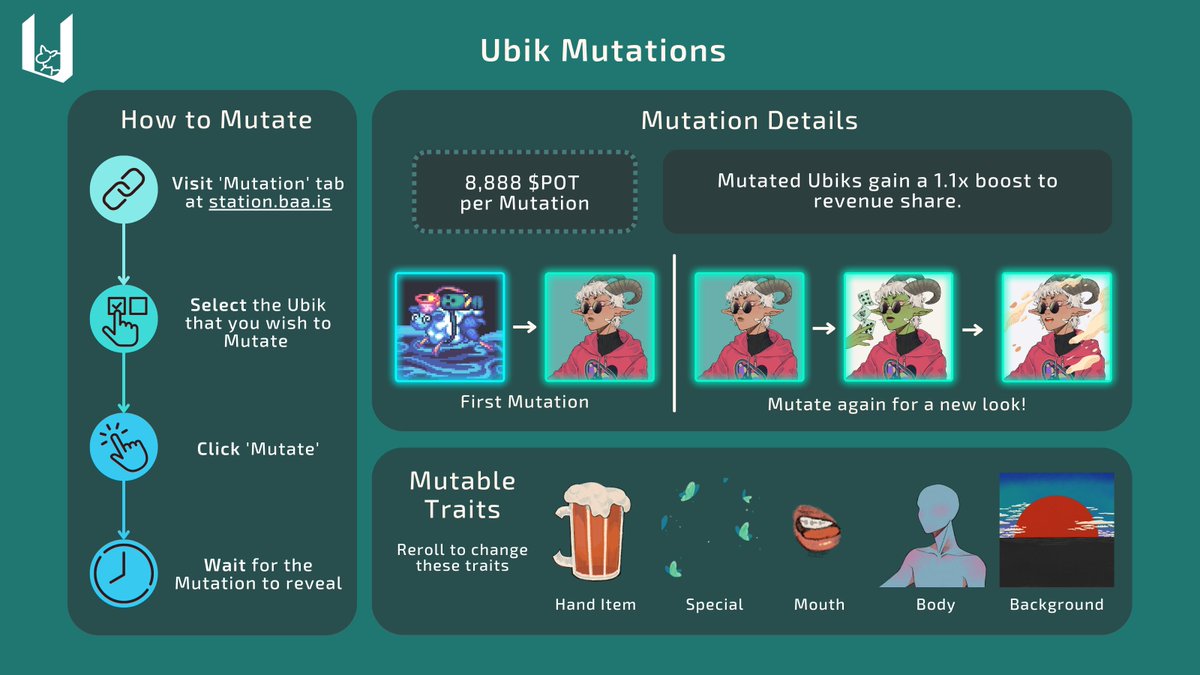 Ubik Mutations

How to Mutate

Visit 'Mutation' tab at station.baa.is

Select the Ubik that you wish to Mutate

Click 'Mutate'

Wait for the Mutation to reveal

Mutation Details

8,888 $POT per Mutation

Mutated Ubiks gain a 1.1x boost to revenue share.

First Mutation

Mutate again for a new look!

Mutable Traits

Reroll to change these traits

Hand Item

Special

Mouth

Body

Background