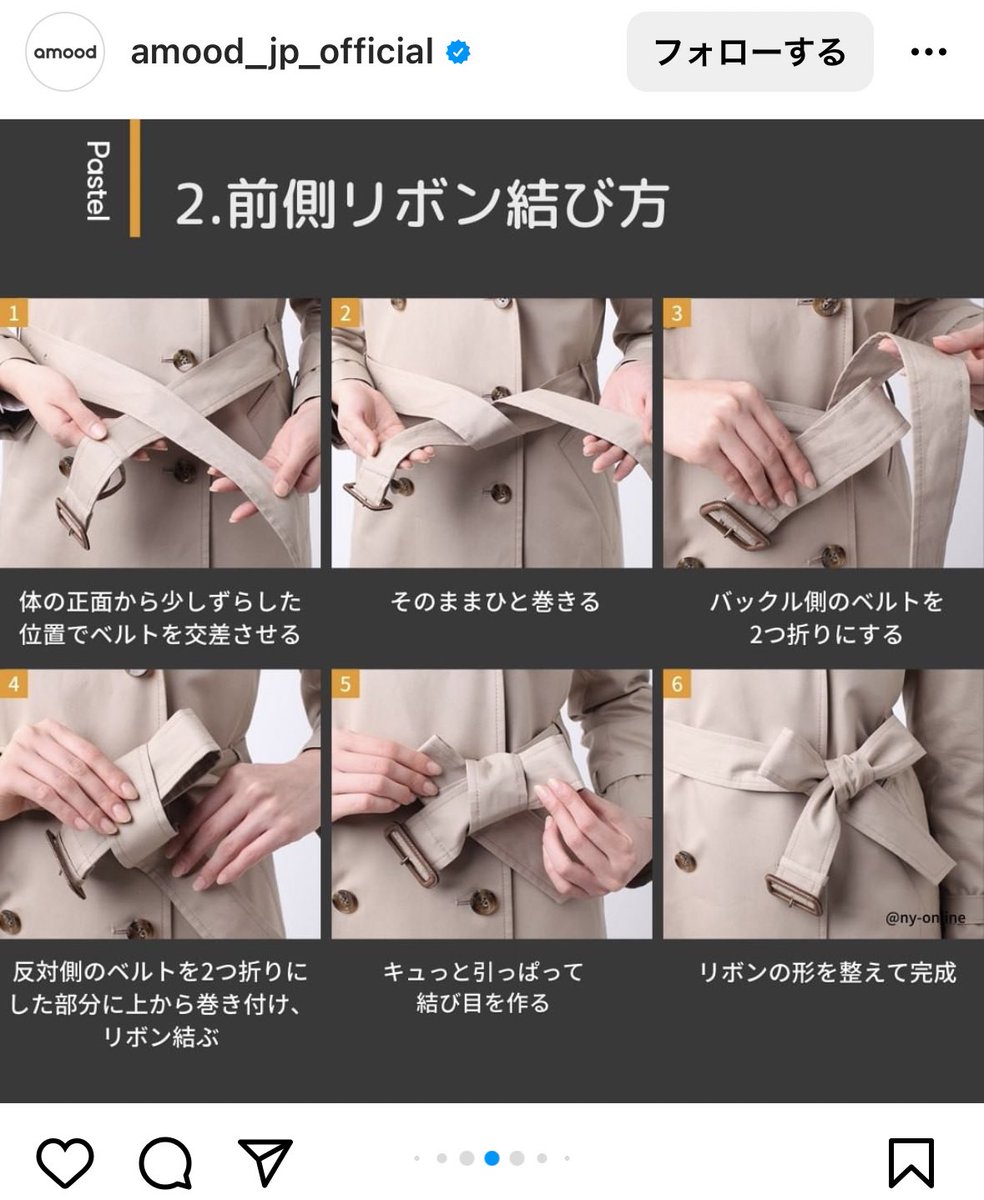 amood

amood_jp_official

フォローする

Pastel

2.前側リボン結び方

1

体の正面から少しずらした位置でベルトを交差させる

2

そのままひと巻きる

3

バックル側のベルトを2つ折りにする

4

反対側のベルトを2つ折りにした部分に上から巻き付け、リボン結ぶ

5

キュっと引っぱって結び目を作る

6

@ny-online

リボンの形を整えて完成