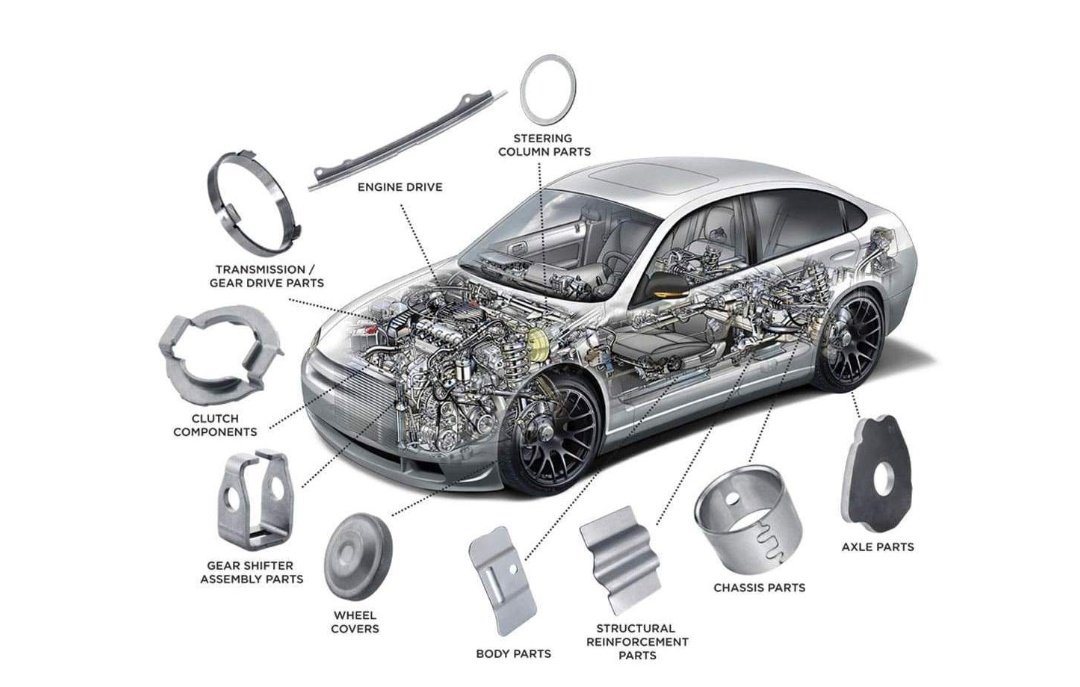 STEERING COLUMN PARTS

ENGINE DRIVE

TRANSMISSION / GEAR DRIVE PARTS

CLUTCH COMPONENTS

GEAR SHIFTER ASSEMBLY PARTS

WHEEL COVERS

BODY PARTS

STRUCTURAL REINFORCEMENT PARTS

CHASSIS PARTS

AXLE PARTS