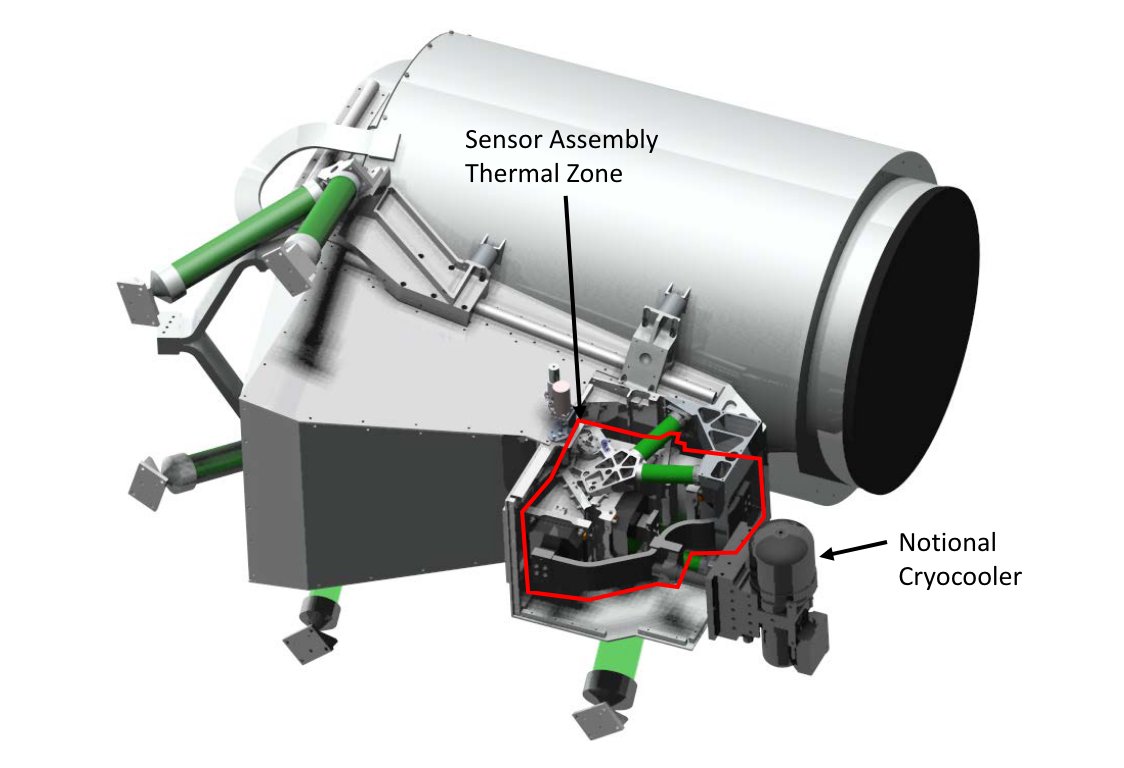 Sensor Assembly
Thermal Zone

Notional
Cryocooler