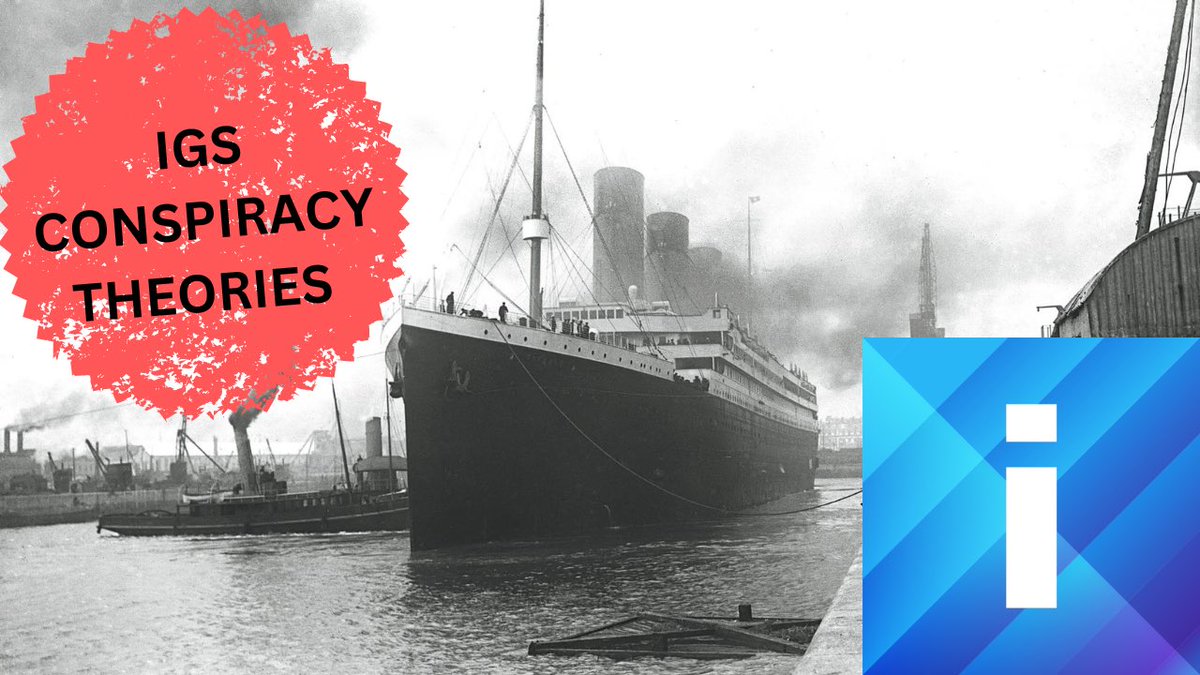 IGS CONSPIRACY THEORIES

i